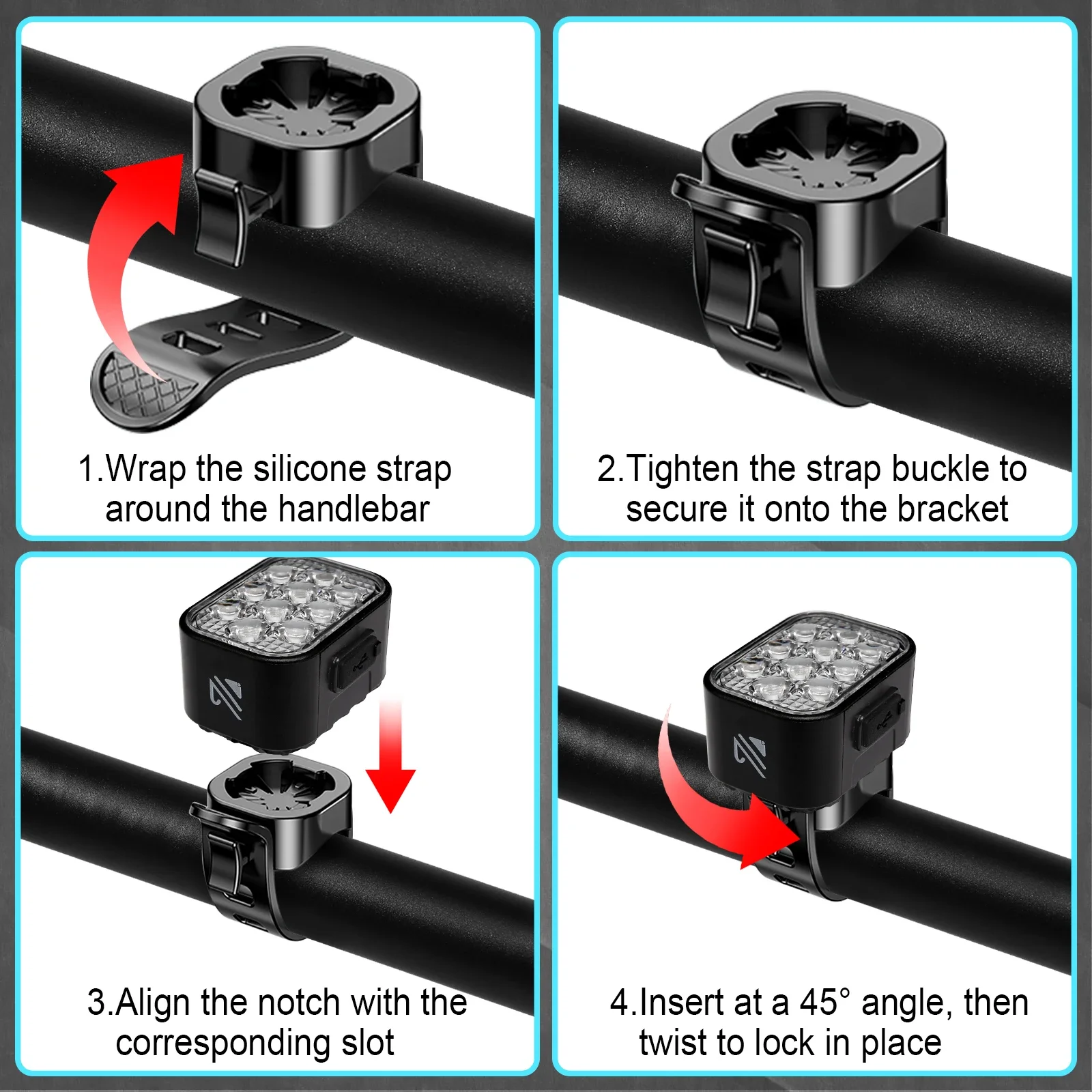 1.Wrap the silicone strap around the handlebar

2.Tighten the strap buckle to secure it onto the bracket

3.Align the notch with the corresponding slot

4.Insert at a 45° angle, then twist to lock in place