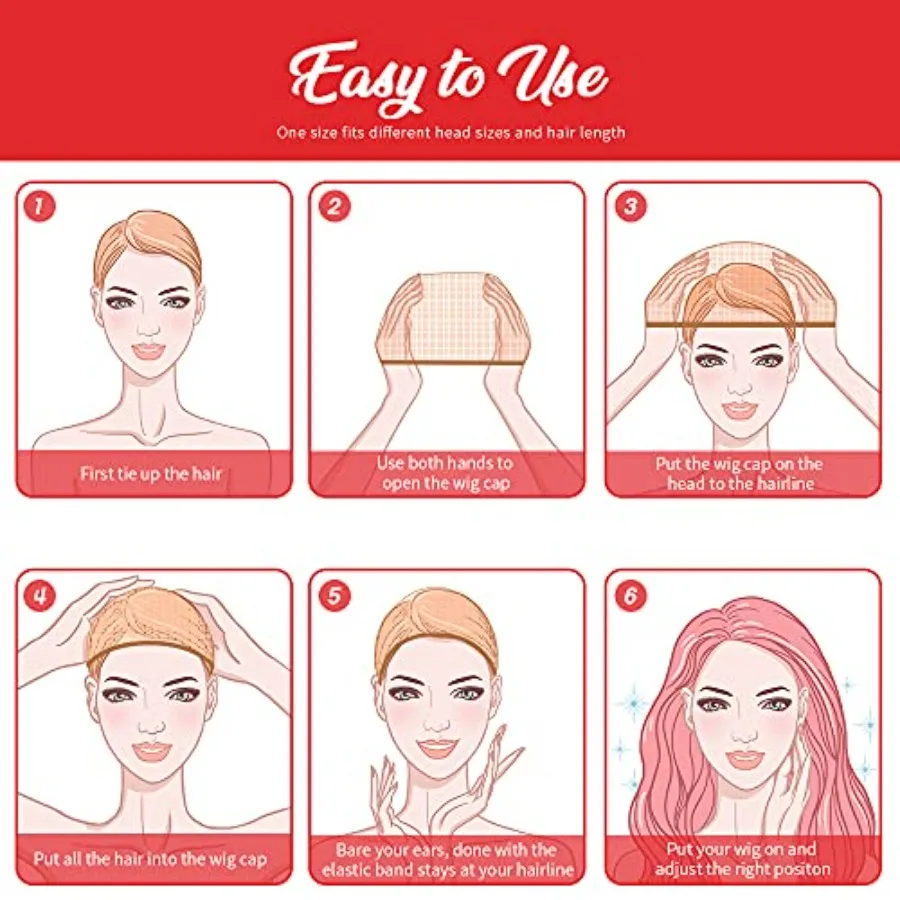 Easy to Use

One size fits different head sizes and hair length

1

First tie up the hair

2

Use both hands to open the wig cap

3

Put the wig cap on the head to the hairline

4

Put all the hair into the wig cap

5

Bare your ears, done with the elastic band stays at your hairline

6

Put your wig on and adjust the right positon