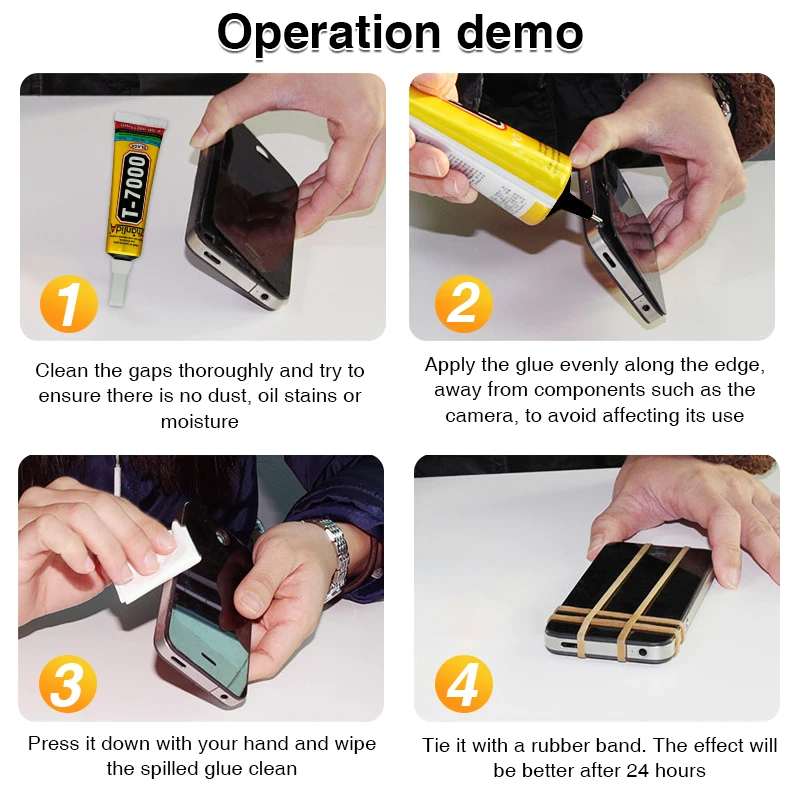 Operation demo

T-7000

1

Clean the gaps thoroughly and try to ensure there is no dust, oil stains or moisture

2

Apply the glue evenly along the edge, away from components such as the camera, to avoid affecting its use

3

Press it down with your hand and wipe the spilled glue clean

4

Tie it with a rubber band. The effect will be better after 24 hours