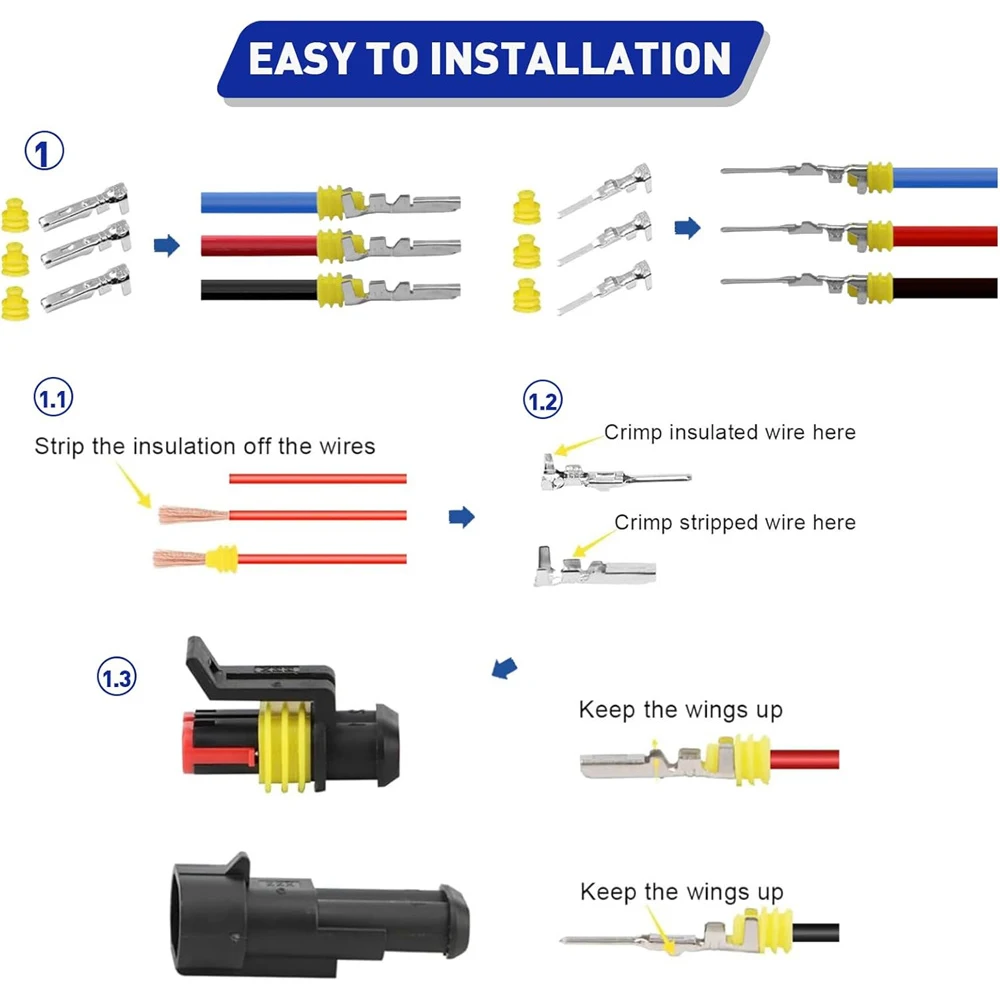 EASY TO INSTALLATION

1

1.1

Strip the insulation off the wires

1.2

Crimp insulated wire here

Crimp stripped wire here

1.3

Keep the wings up

Keep the wings up