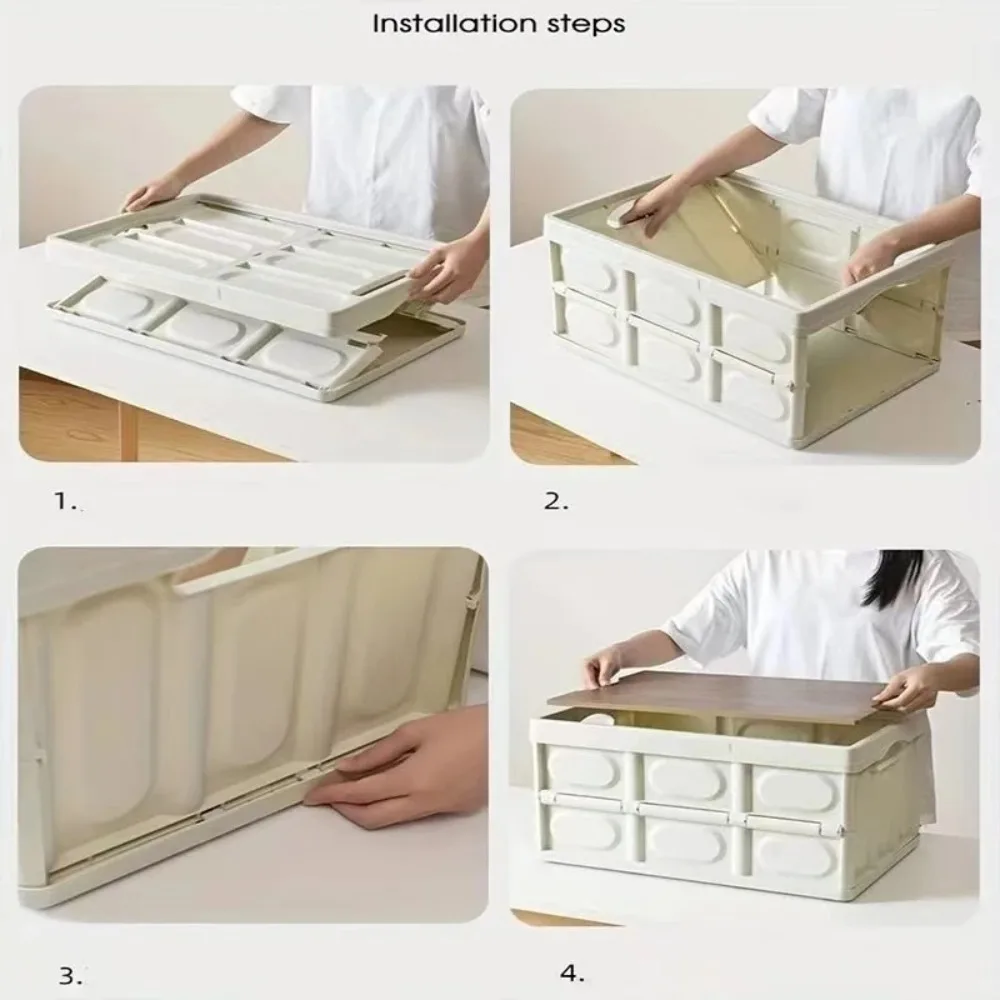 Installation steps

1.

2.

3.

4.