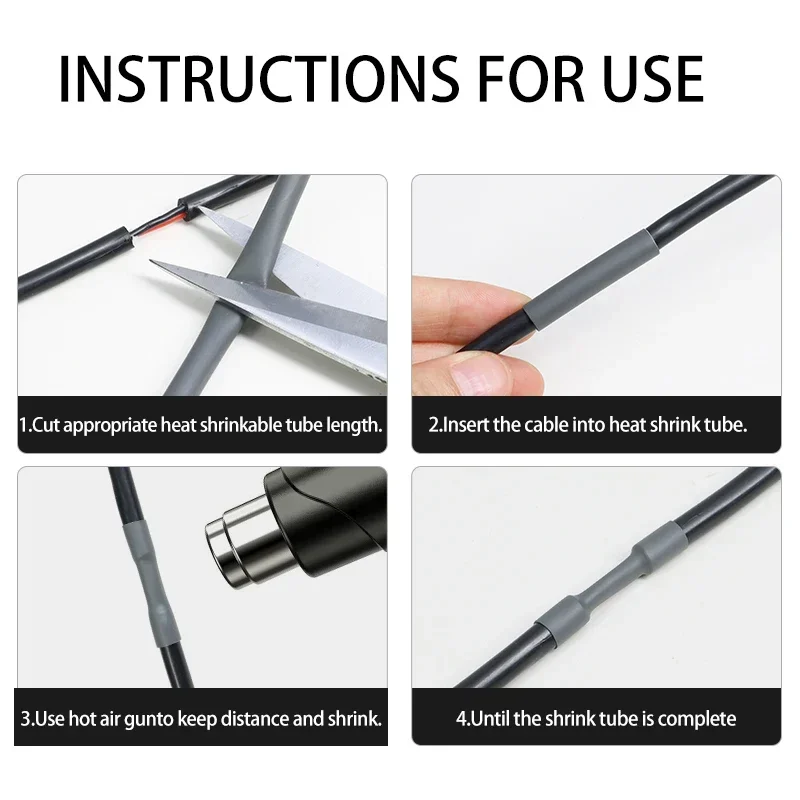 INSTRUCTIONS FOR USE

1.Cut appropriate heat shrinkable tube length.

2.Insert the cable into heat shrink tube.

3.Use hot air gunto keep distance and shrink.

4.Until the shrink tube is complete