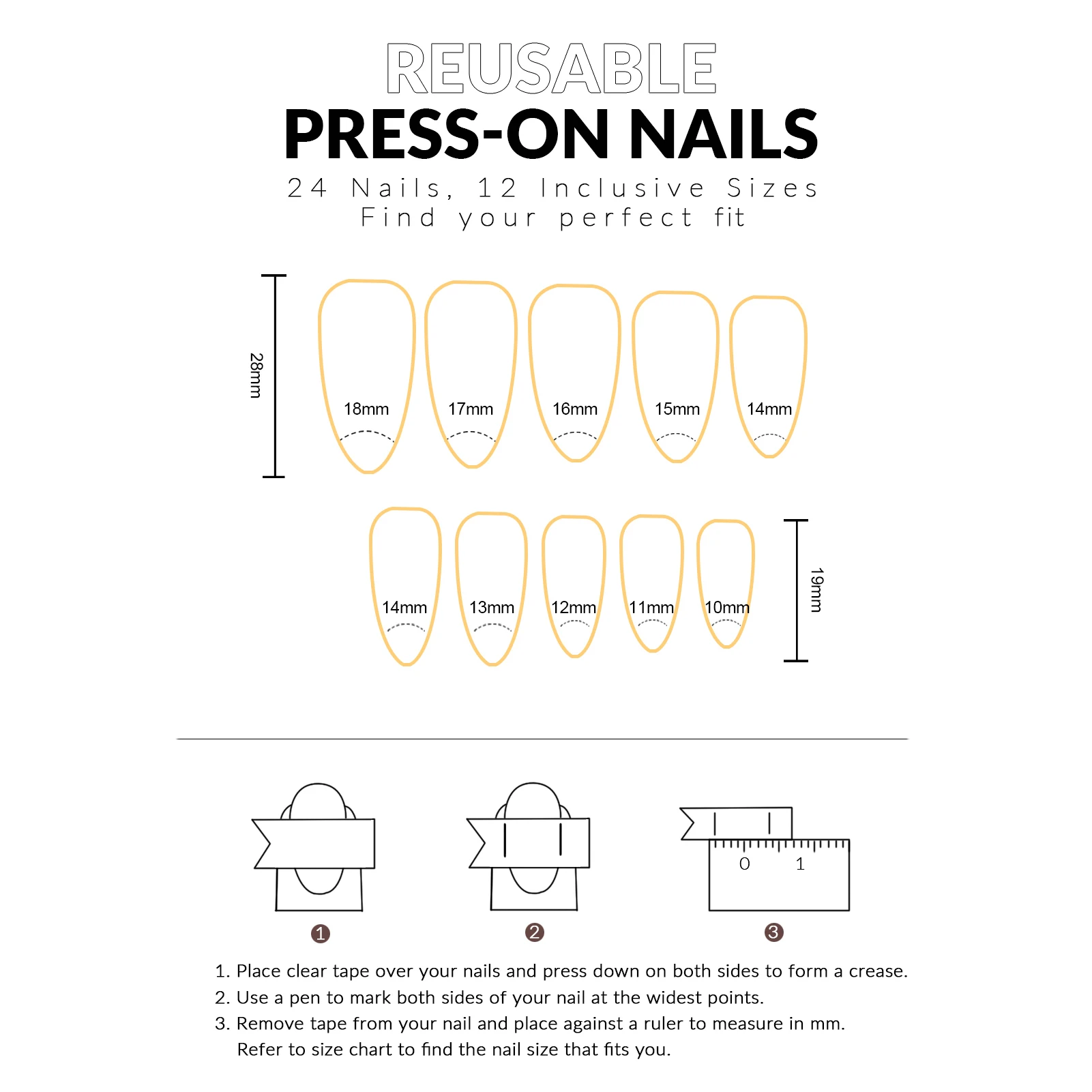 REUSABLE
PRESS-ON NAILS
24 Nails, 12 Inclusive Sizes
Find your perfect fit

28mm

18mm 17mm 16mm 15mm 14mm

14mm 13mm 12mm 11mm 10mm

19mm

0 1

1 2 3

1. Place clear tape over your nails and press down on both sides to form a crease.
2. Use a pen to mark both sides of your nail at the widest points.
3. Remove tape from your nail and place against a ruler to measure in mm. Refer to size chart to find the nail size that fits you.