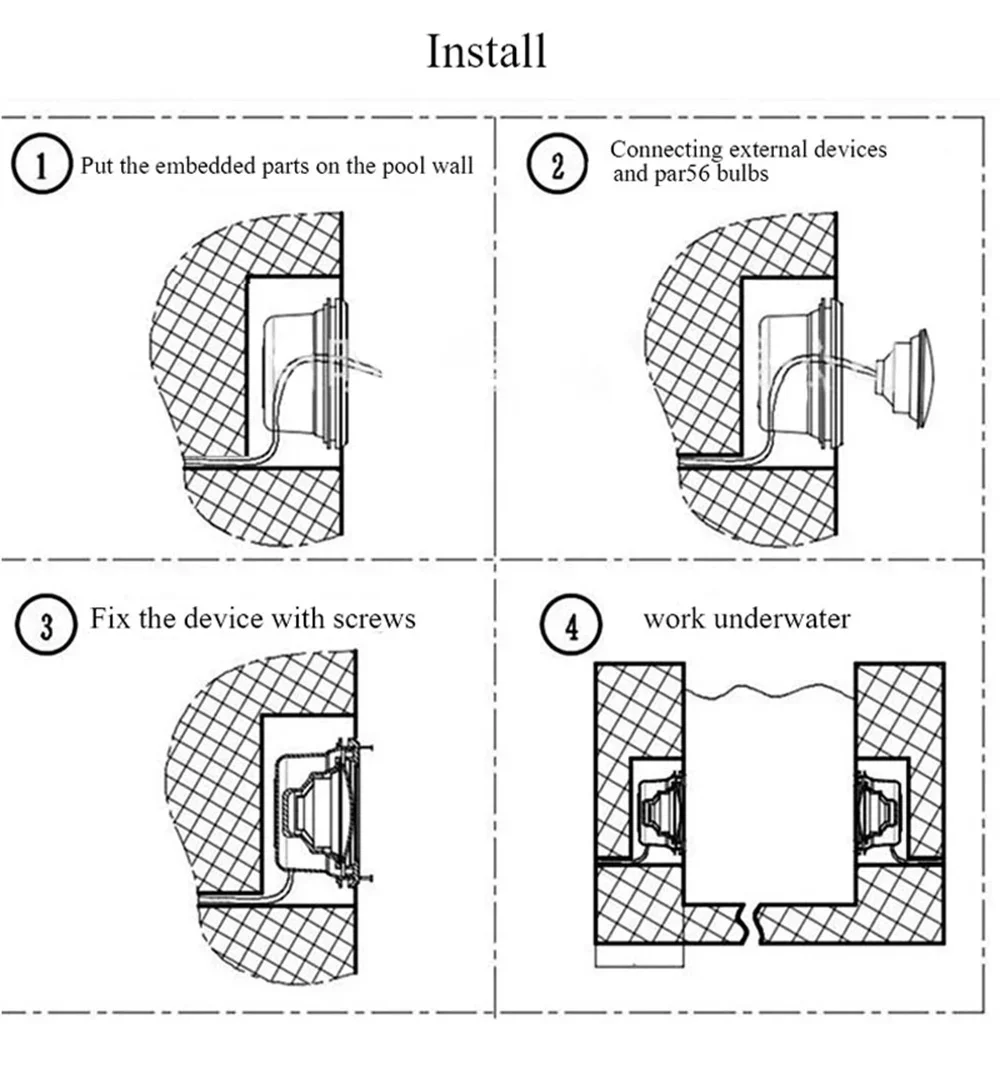 Install

1 Put the embedded parts on the pool wall

2 Connecting external devices and par56 bulbs

3 Fix the device with screws

4 work underwater