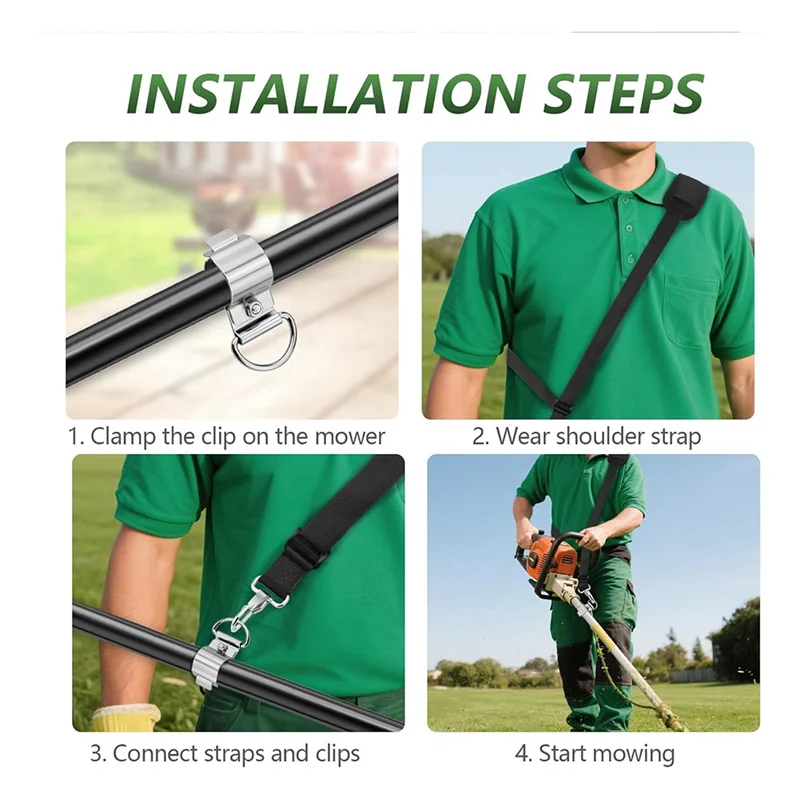 INSTALLATION STEPS

1. Clamp the clip on the mower

2. Wear shoulder strap

3. Connect straps and clips

4. Start mowing