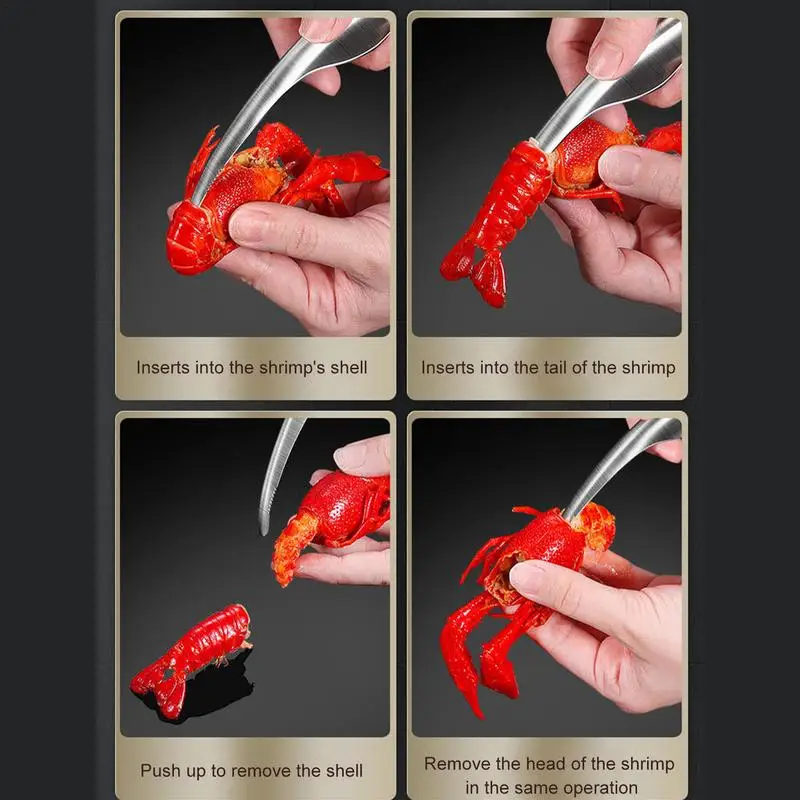 Inserts into the shrimp's shell

Inserts into the tail of the shrimp

Push up to remove the shell

Remove the head of the shrimp in the same operation