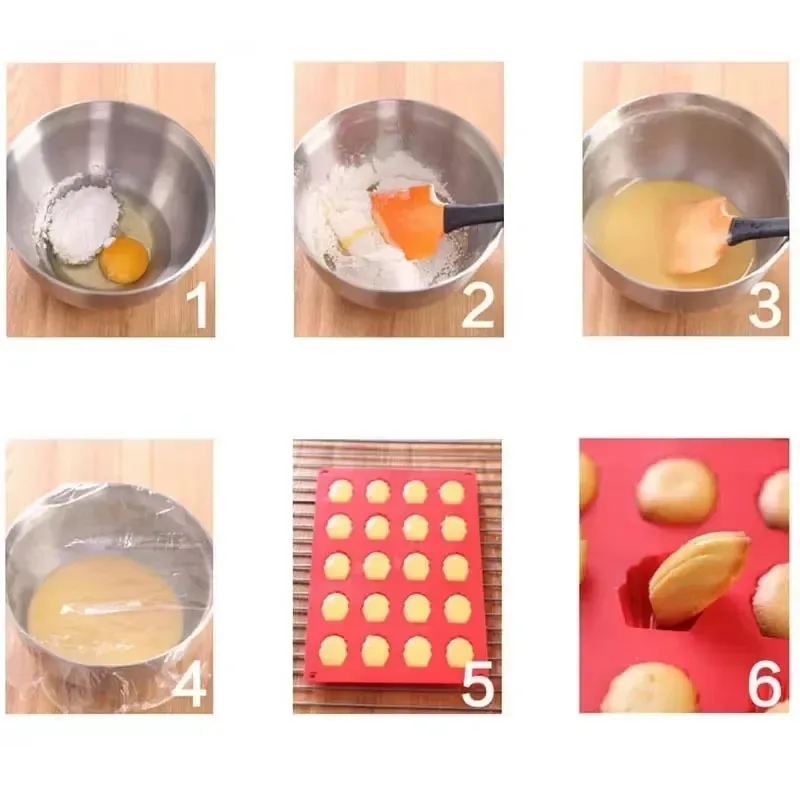 1

2

3

4

5

6