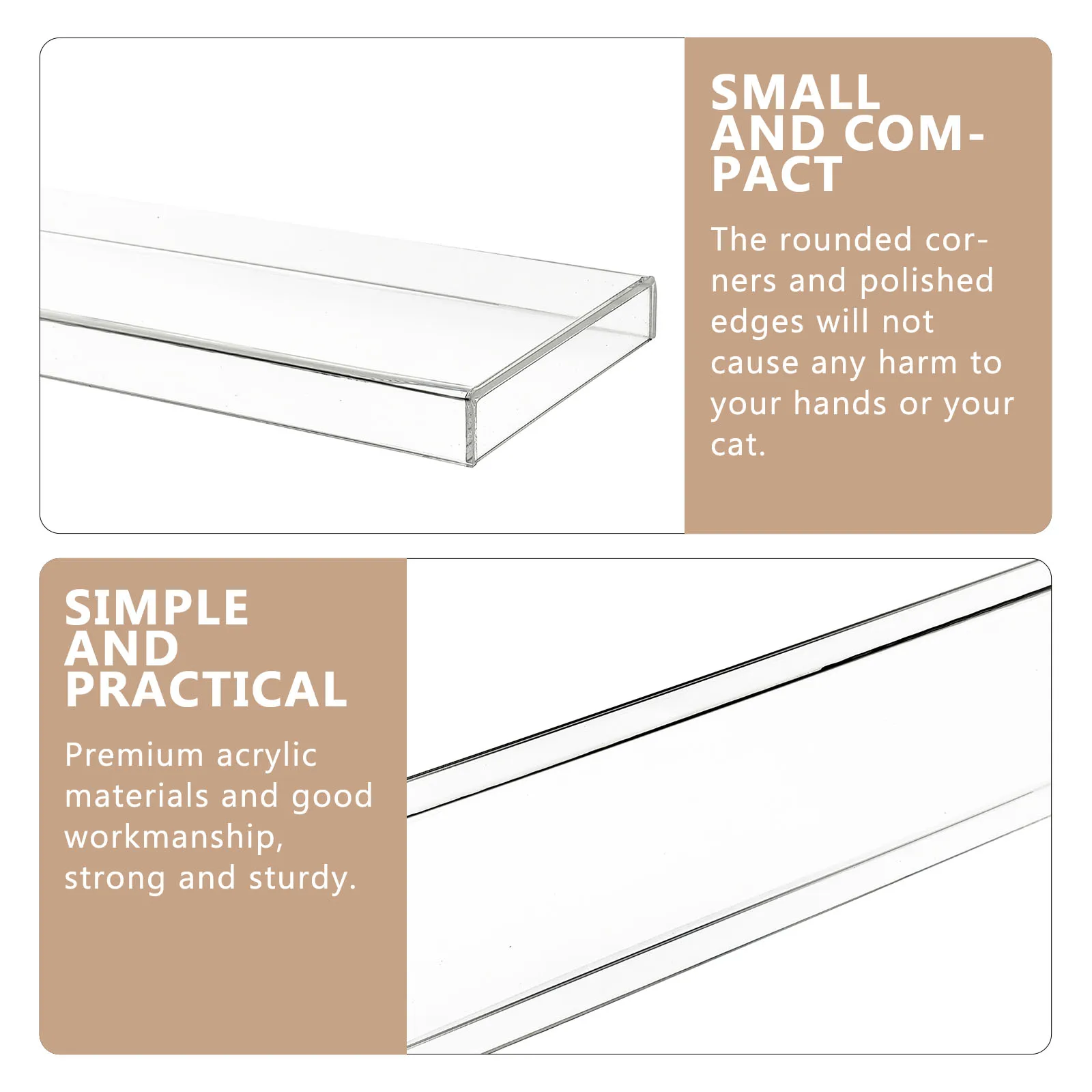 SMALL AND COMPACT

The rounded corners and polished edges will not cause any harm to your hands or your cat.

SIMPLE AND PRACTICAL

Premium acrylic materials and good workmanship, strong and sturdy.