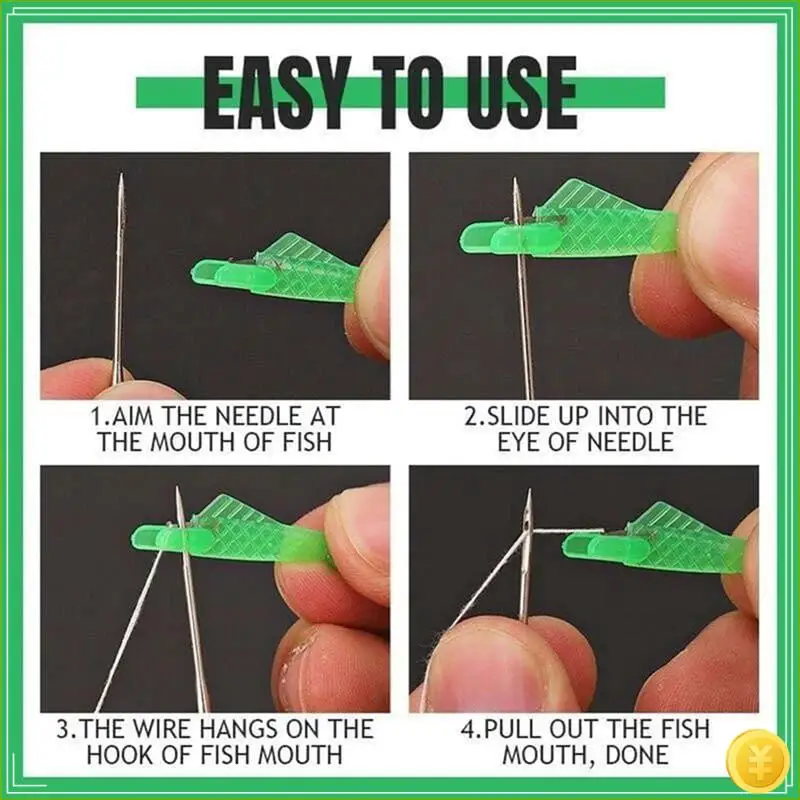 EASY TO USE

1.AIM THE NEEDLE AT THE MOUTH OF FISH

2.SLIDE UP INTO THE EYE OF NEEDLE

3.THE WIRE HANGS ON THE HOOK OF FISH MOUTH

4.PULL OUT THE FISH MOUTH, DONE

¥