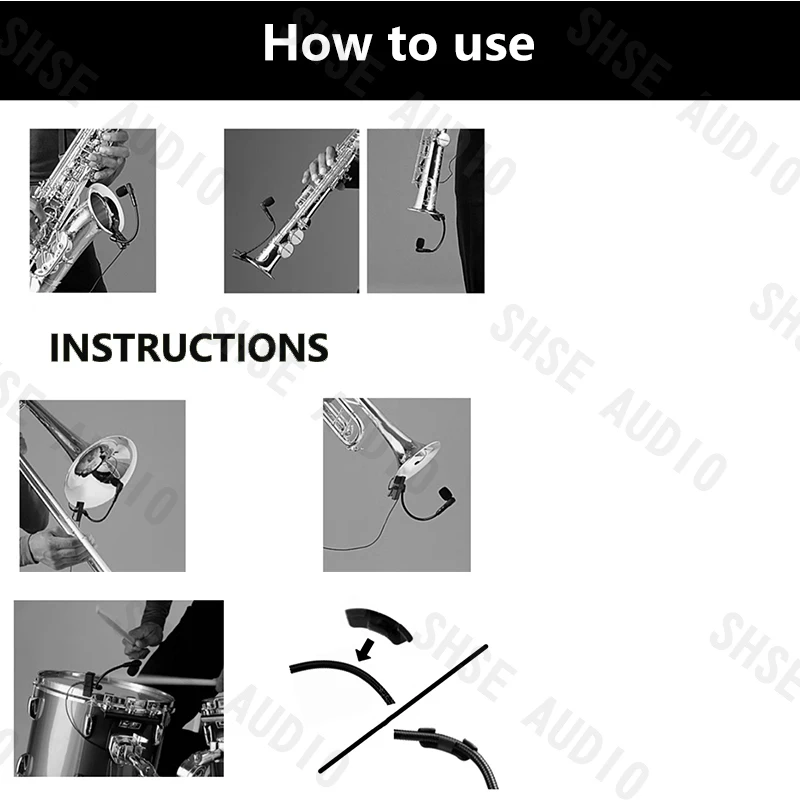 How to use

INSTRUCTIONS

SHSE AUDIO