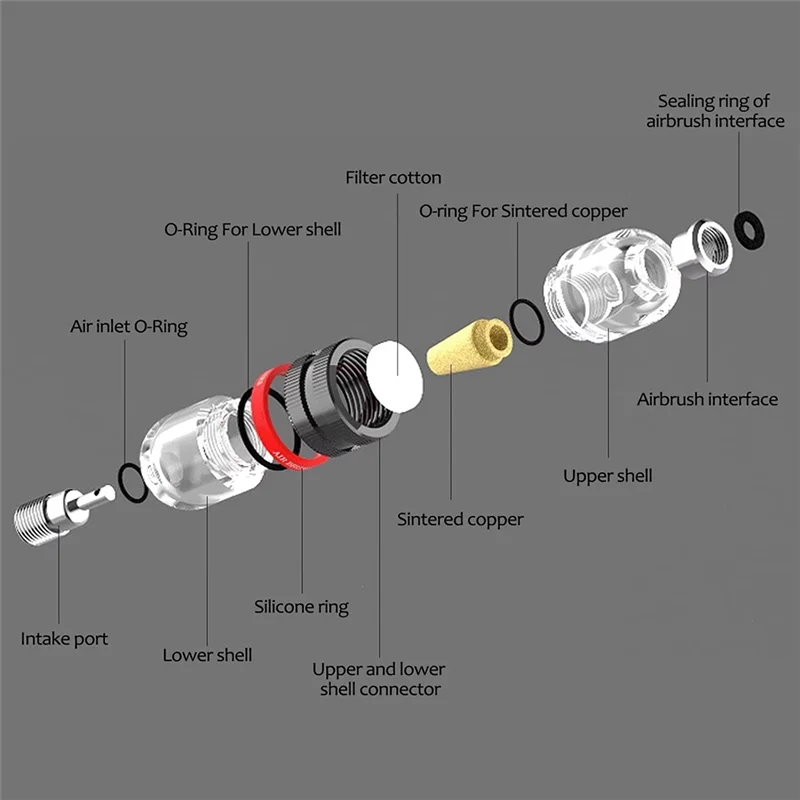 Sealing ring of airbrush interface

Filter cotton

O-ring For Sintered copper

O-Ring For Lower shell

Air inlet O-Ring

Airbrush interface

Upper shell

Sintered copper

Silicone ring

Intake port

Lower shell

Upper and lower shell connector