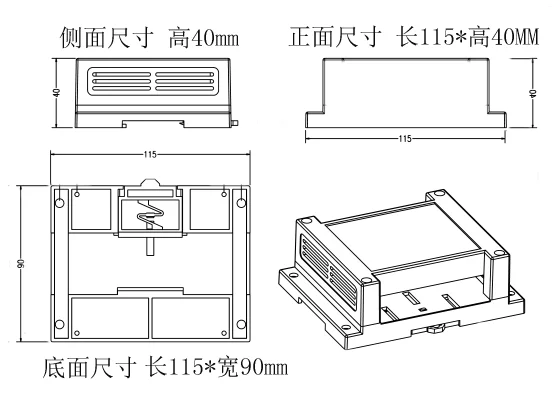 侧面尺寸 高40mm

40

正面尺寸 长115*高40MM

40

115

115

90

底面尺寸 长115*宽90mm