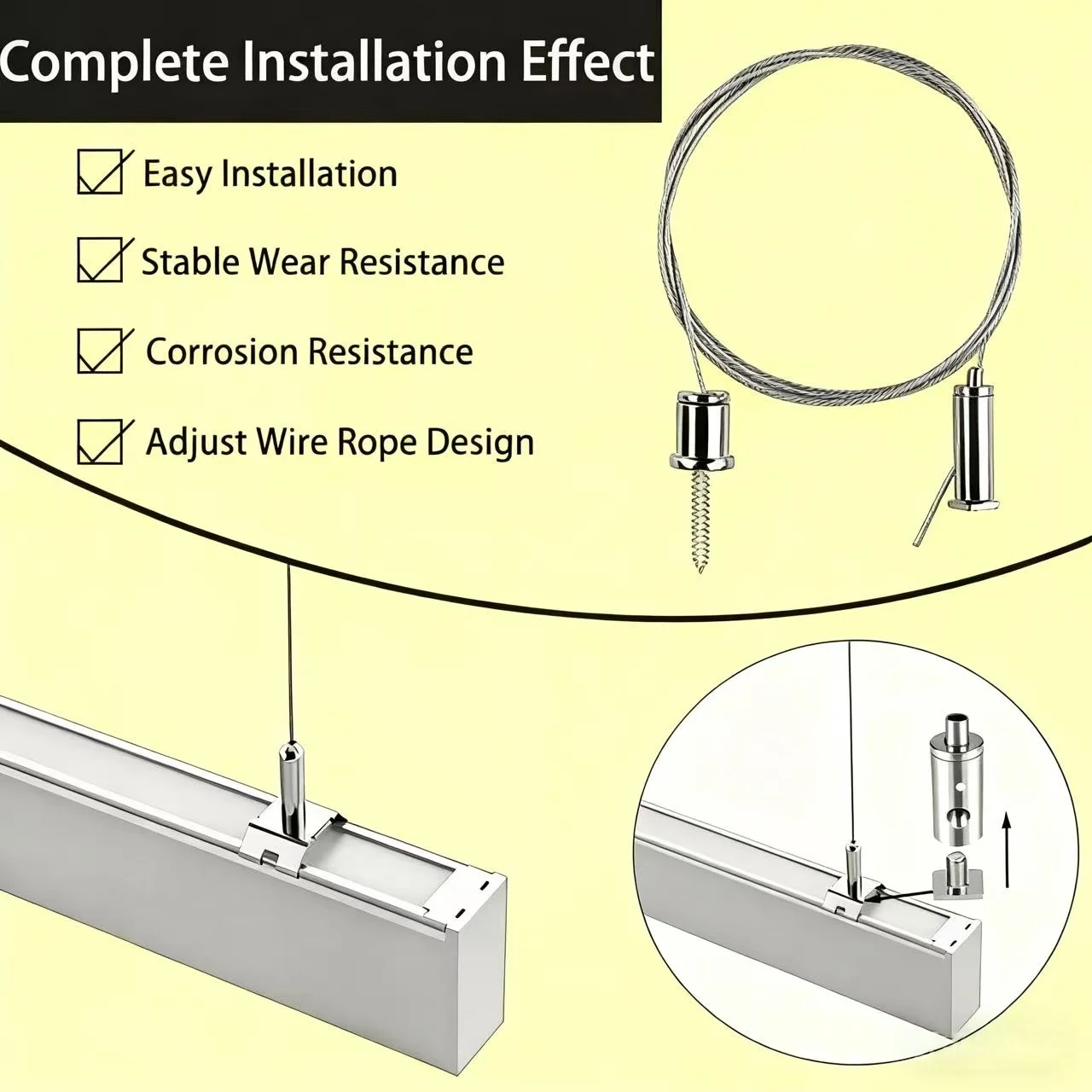 Complete Installation Effect

Easy Installation

Stable Wear Resistance

Corrosion Resistance

Adjust Wire Rope Design