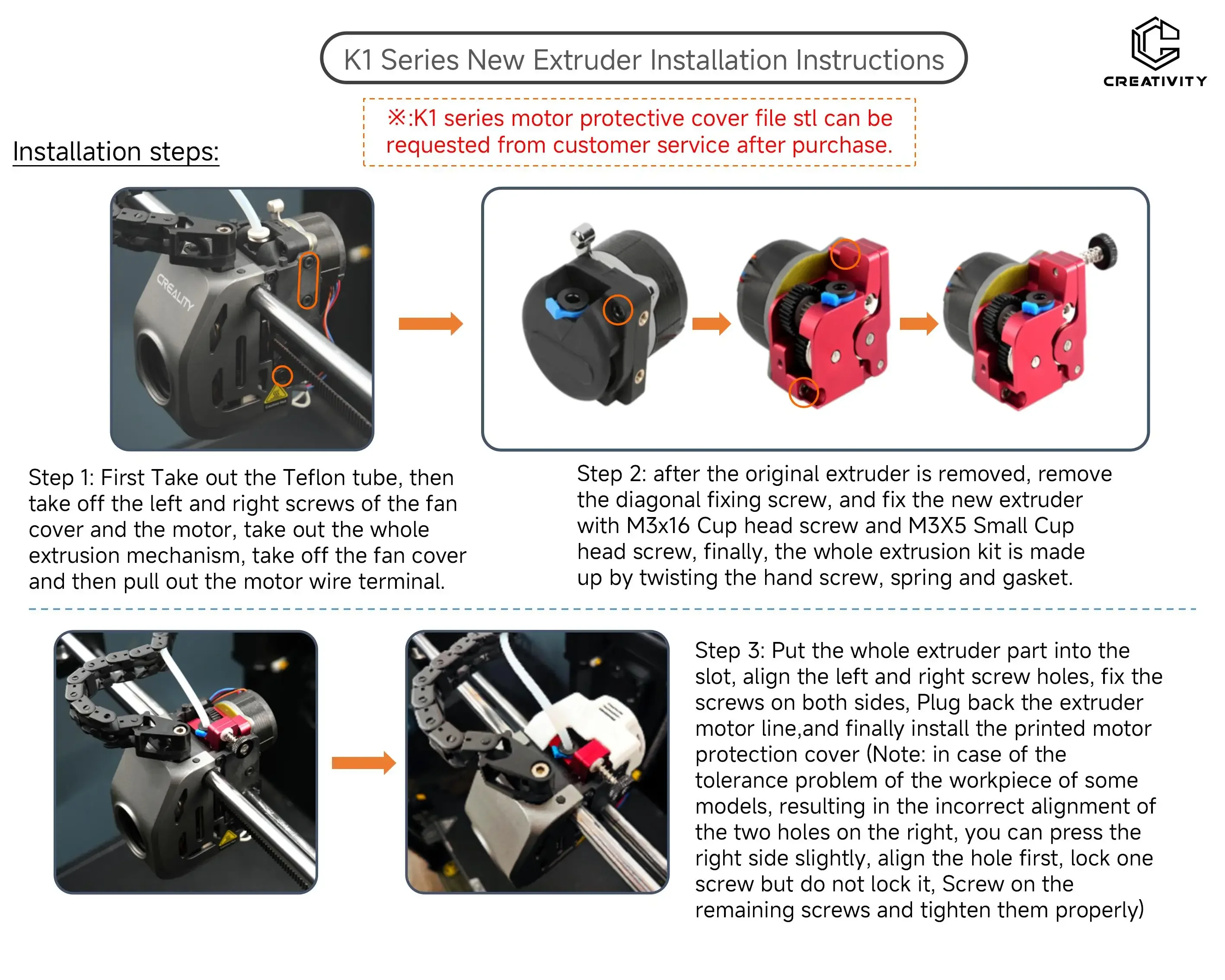 K1 Series New Extruder Installation Instructions

CREATIVITY

※:K1 series motor protective cover file stl can be requested from customer service after purchase.

Installation steps:

CREALITY

Step 1: First Take out the Teflon tube, then take off the left and right screws of the fan cover and the motor, take out the whole extrusion mechanism, take off the fan cover and then pull out the motor wire terminal.

Step 2: after the original extruder is removed, remove the diagonal fixing screw, and fix the new extruder with M3x16 Cup head screw and M3X5 Small Cup head screw, finally, the whole extrusion kit is made up by twisting the hand screw, spring and gasket.

Step 3: Put the whole extruder part into the slot, align the left and right screw holes, fix the screws on both sides, Plug back the extruder motor line,and finally install the printed motor protection cover (Note: in case of the tolerance problem of the workpiece of some models, resulting in the incorrect alignment of the two holes on the right, you can press the right side slightly, align the hole first, lock one screw but do not lock it, Screw on the remaining screws and tighten them properly)