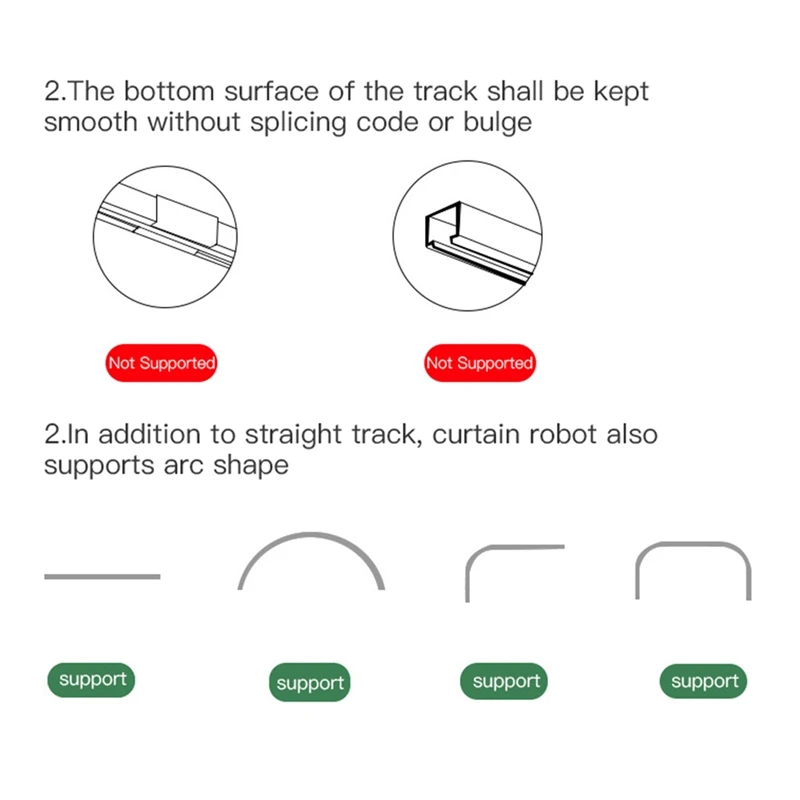 2.The bottom surface of the track shall be kept smooth without splicing code or bulge

Not Supported

Not Supported

2.In addition to straight track, curtain robot also supports arc shape

support

support

support

support