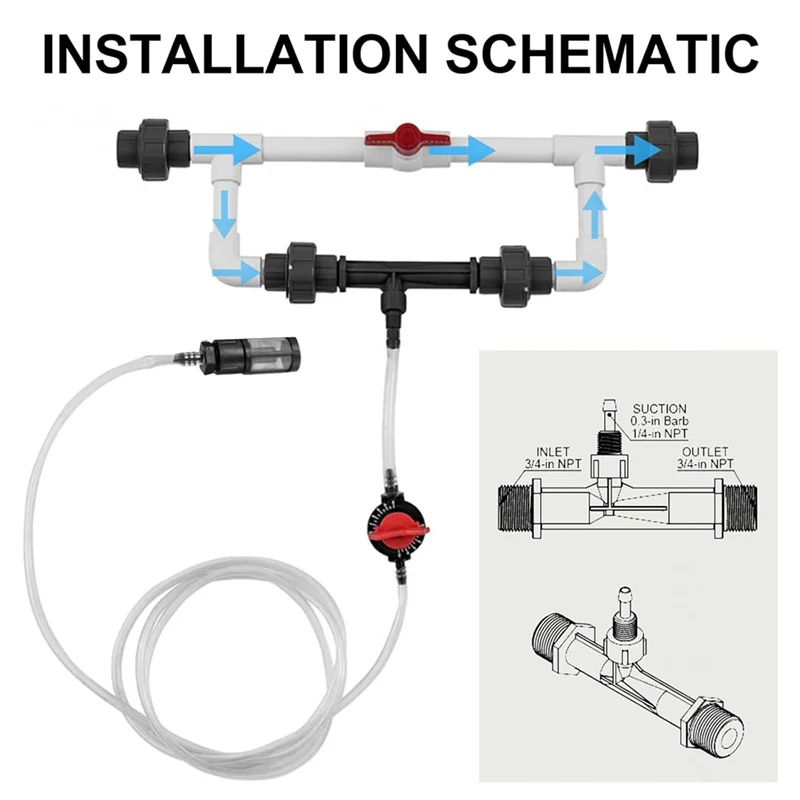 INSTALLATION SCHEMATIC

SUCTION
0.3-in Barb
1/4-in NPT

INLET
3/4-in NPT

OUTLET
3/4-in NPT