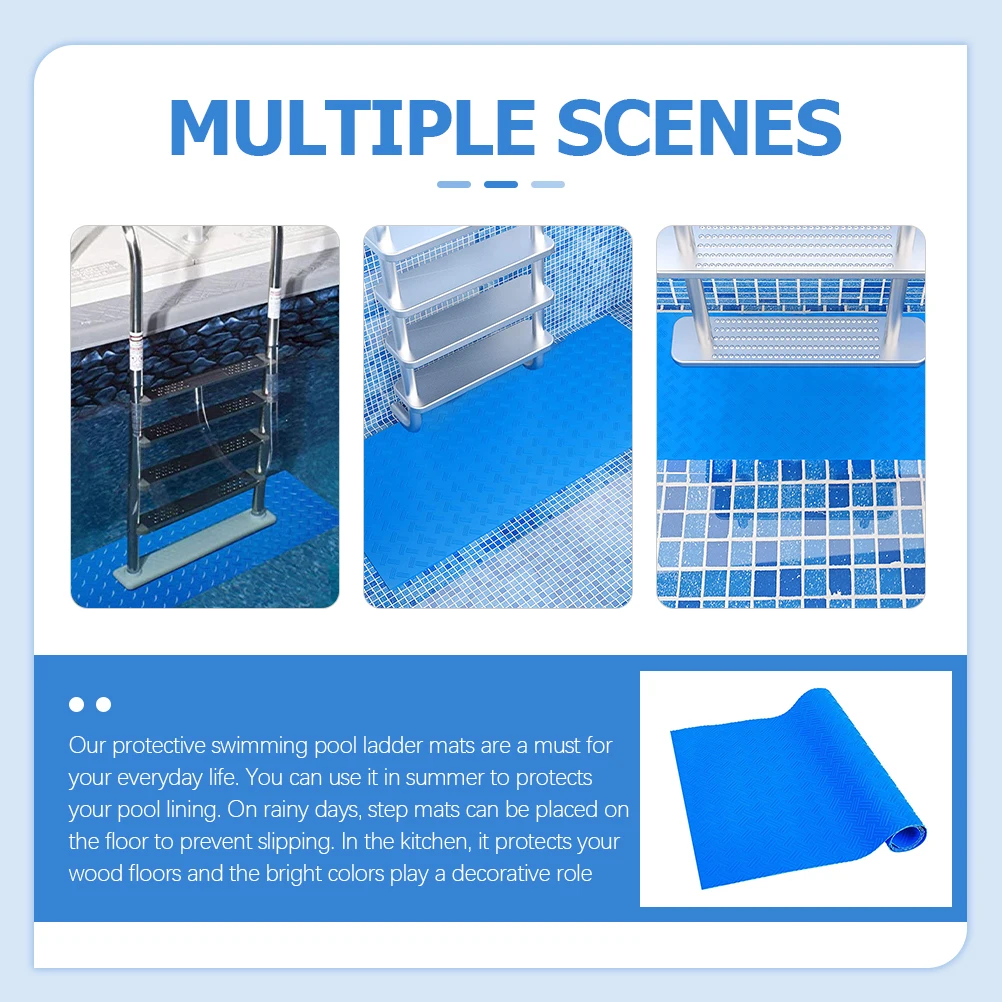 MULTIPLE SCENES

Our protective swimming pool ladder mats are a must for your everyday life. You can use it in summer to protects your pool lining. On rainy days, step mats can be placed on the floor to prevent slipping. In the kitchen, it protects your wood floors and the bright colors play a decorative role