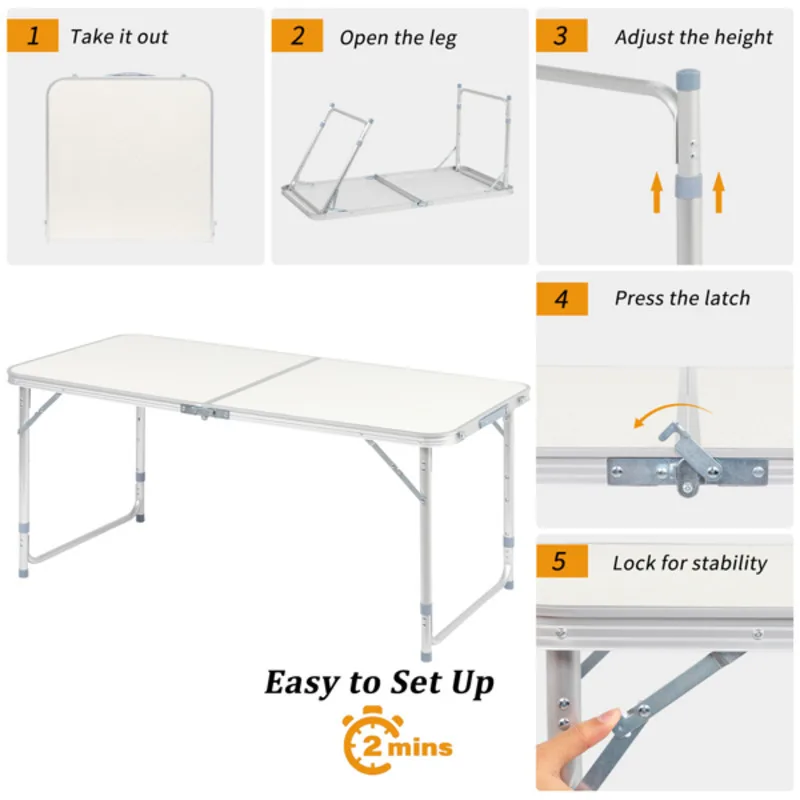 1 Take it out

2 Open the leg

3 Adjust the height

4 Press the latch

5 Lock for stability

Easy to Set Up

2 mins