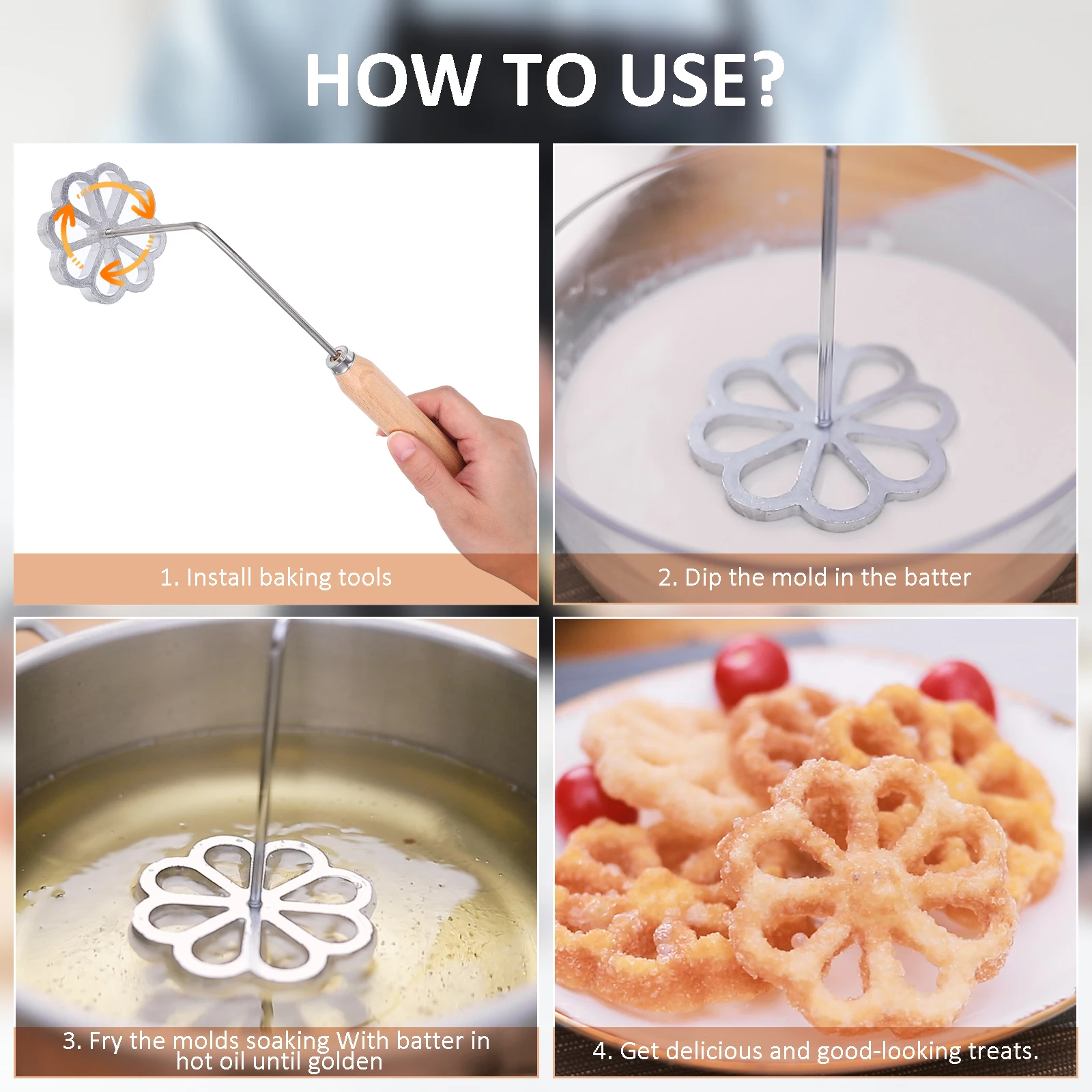 HOW TO USE?

1. Install baking tools

2. Dip the mold in the batter

3. Fry the molds soaking With batter in hot oil until golden

4. Get delicious and good-looking treats.