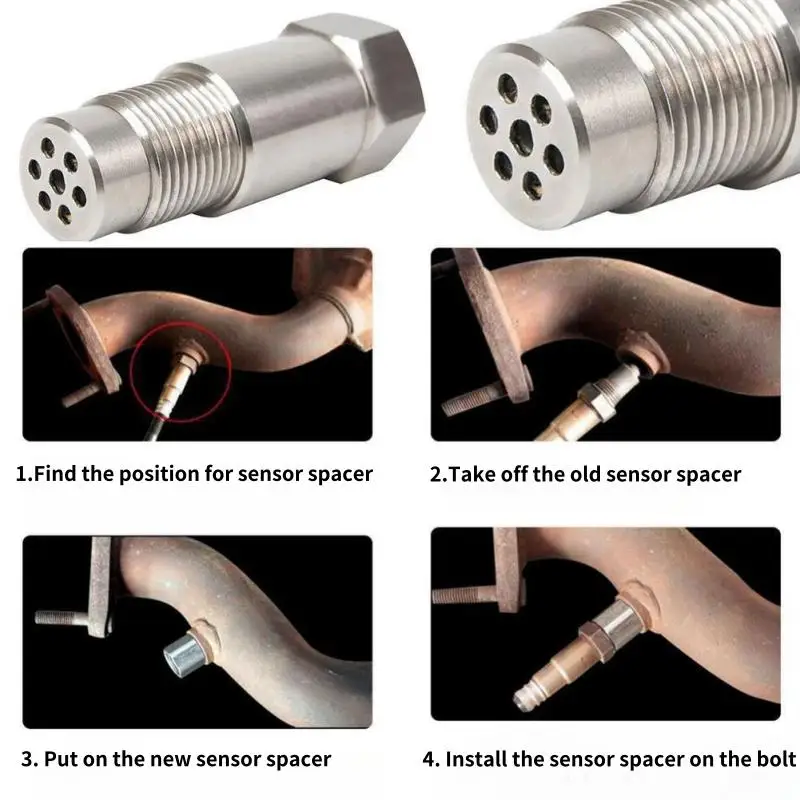 1.Find the position for sensor spacer

2.Take off the old sensor spacer

3. Put on the new sensor spacer

4. Install the sensor spacer on the bolt