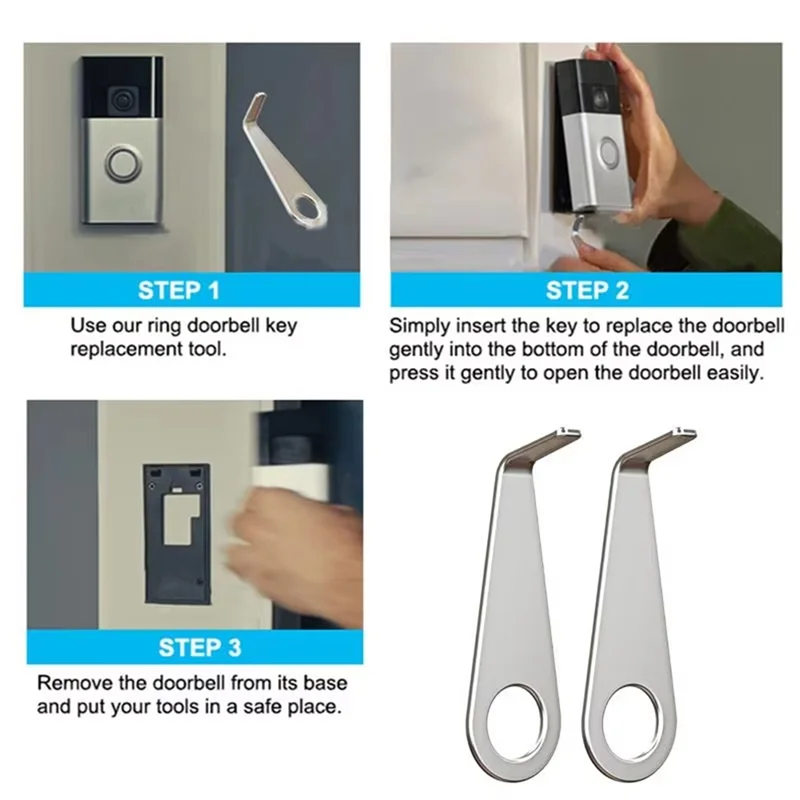 STEP 1

Use our ring doorbell key replacement tool.

STEP 2

Simply insert the key to replace the doorbell gently into the bottom of the doorbell, and press it gently to open the doorbell easily.

STEP 3

Remove the doorbell from its base and put your tools in a safe place.