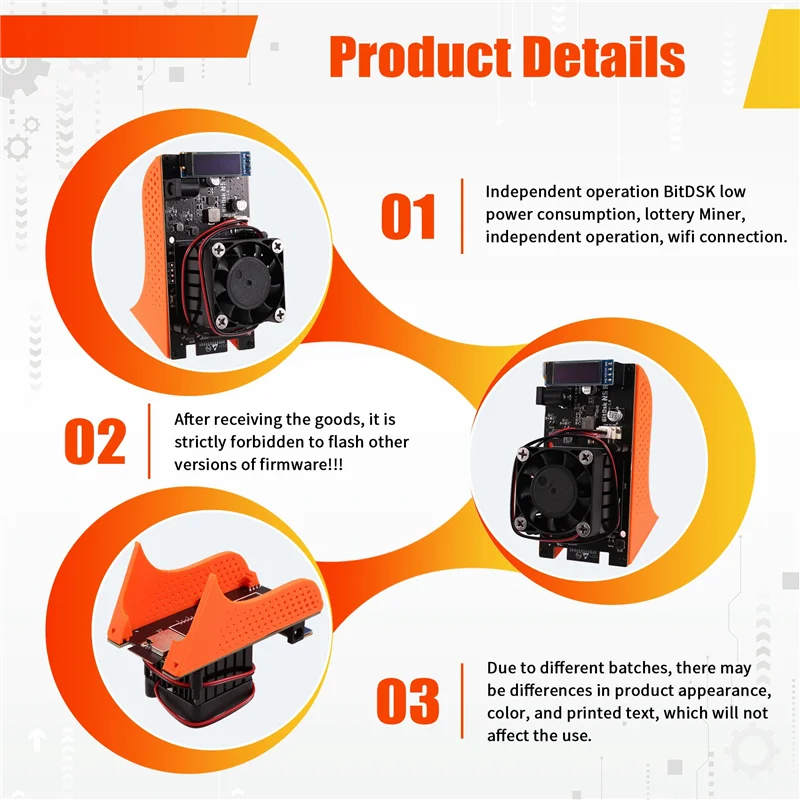 Product Details

01
Independent operation BitDSK low power consumption, lottery Miner, independent operation, wifi connection.

02
After receiving the goods, it is strictly forbidden to flash other versions of firmware!!!

03
Due to different batches, there may be differences in product appearance, color, and printed text, which will not affect the use.