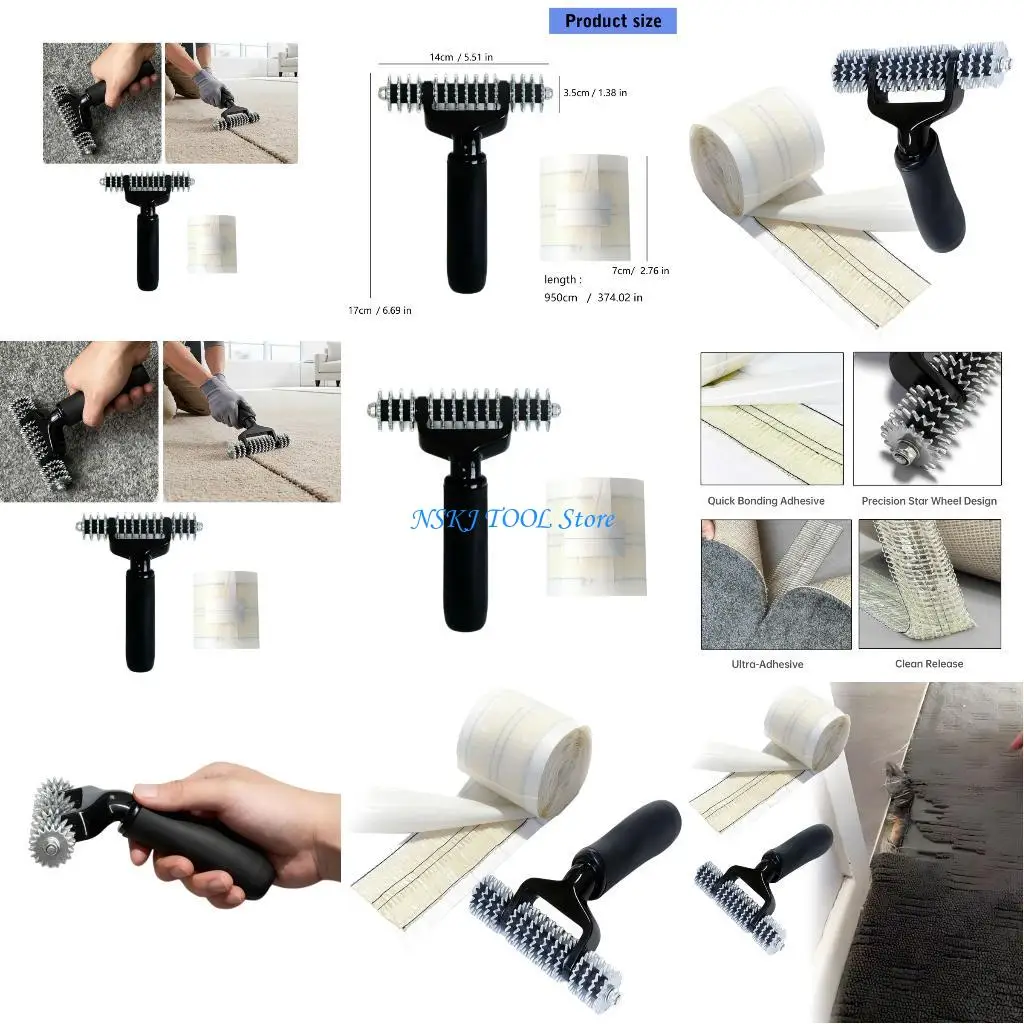 Product size

14cm / 5.51 in

3.5cm / 1.38 in

7cm/ 2.76 in

length :
950cm / 374.02 in

17cm / 6.69 in

NSKJ TOOL Store

Quick Bonding Adhesive

Precision Star Wheel Design

Ultra-Adhesive

Clean Release