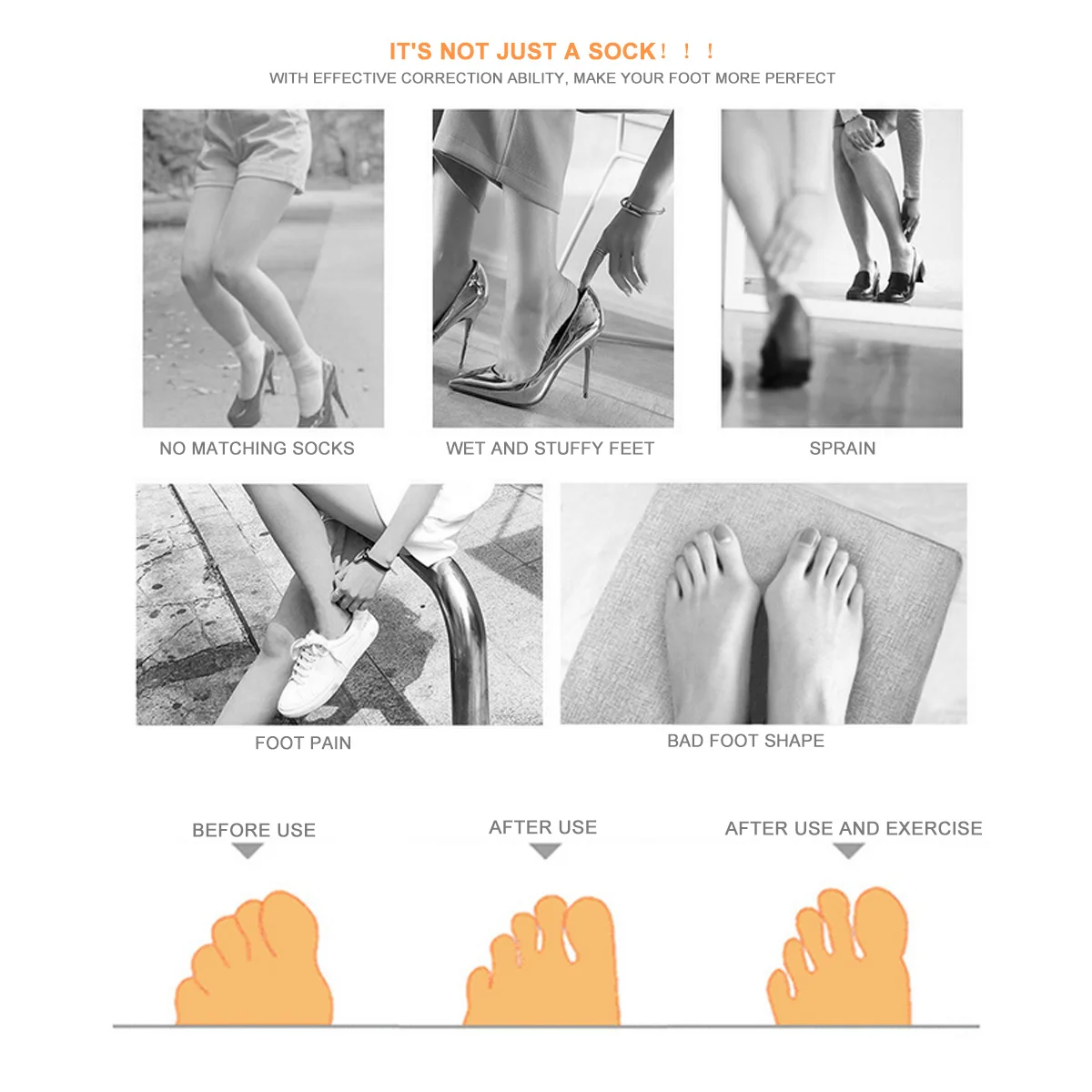 IT'S NOT JUST A SOCK！！！

WITH EFFECTIVE CORRECTION ABILITY, MAKE YOUR FOOT MORE PERFECT

NO MATCHING SOCKS

WET AND STUFFY FEET

SPRAIN

FOOT PAIN

BAD FOOT SHAPE

BEFORE USE

AFTER USE

AFTER USE AND EXERCISE