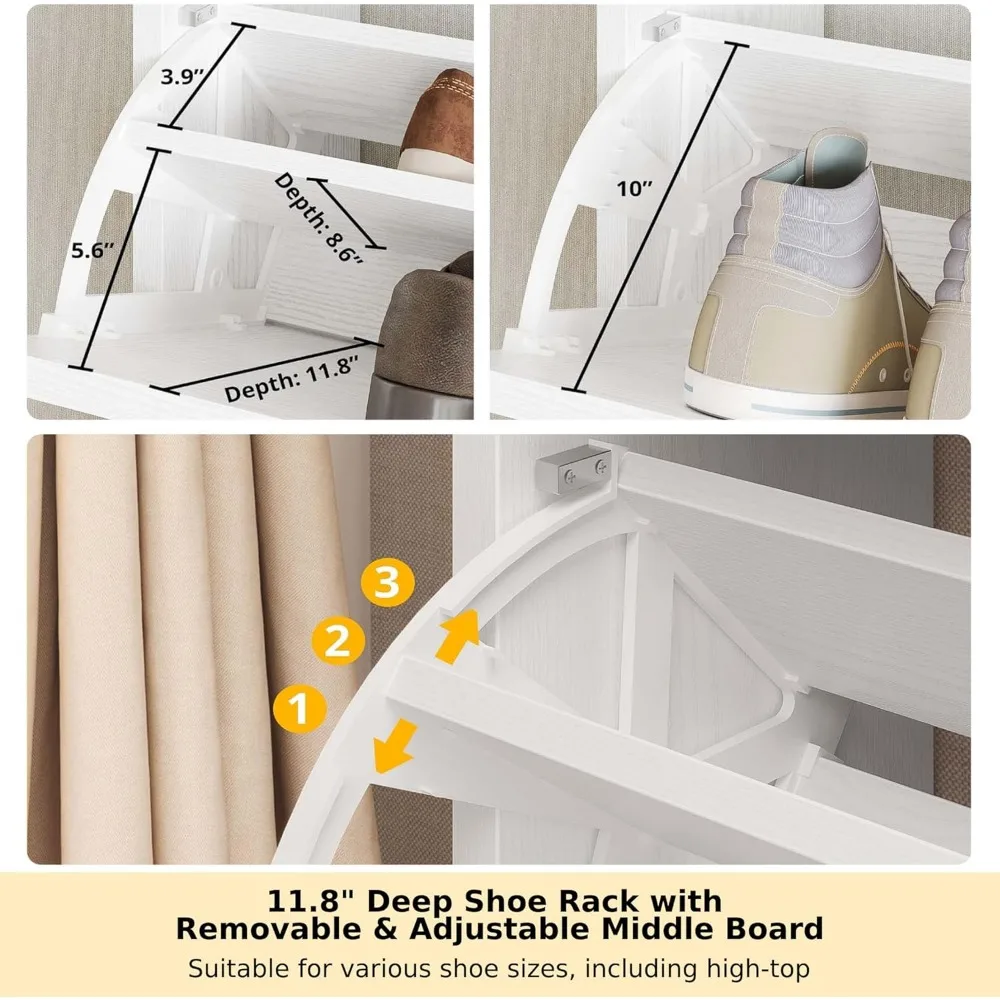 3.9″

5.6″

Depth: 8.6″

Depth: 11.8″

10″

3

2

1

11.8" Deep Shoe Rack with Removable & Adjustable Middle Board

Suitable for various shoe sizes, including high-top