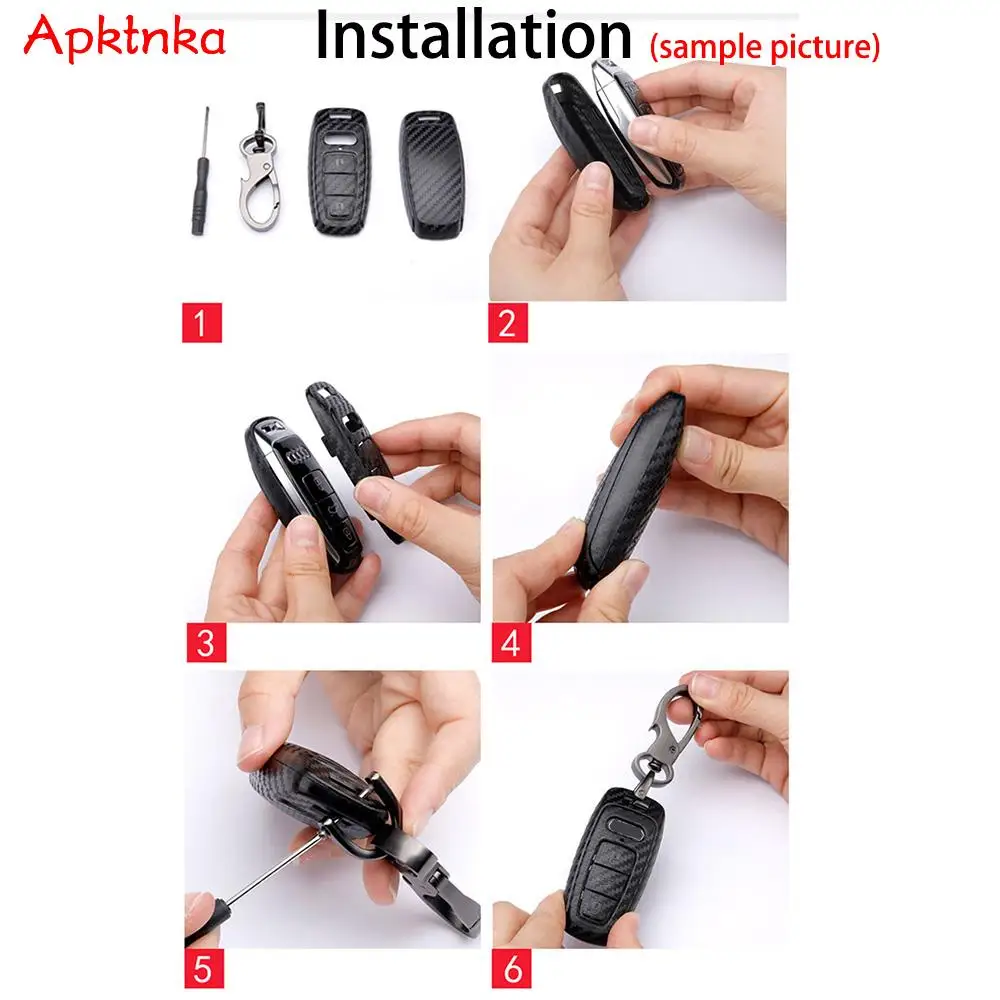 Apktnka Installation (sample picture)

1

2

3

4

5

6