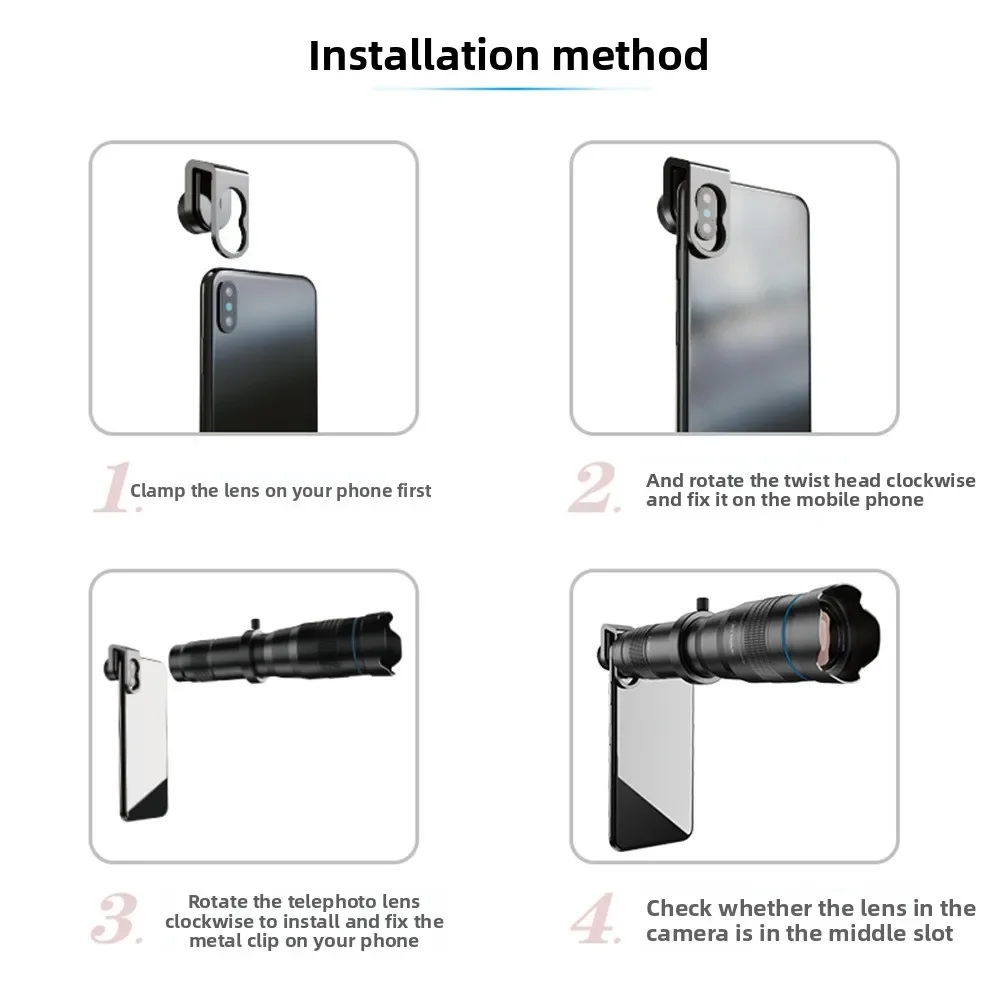 Installation method

1. Clamp the lens on your phone first

2. And rotate the twist head clockwise and fix it on the mobile phone

3. Rotate the telephoto lens clockwise to install and fix the metal clip on your phone

4. Check whether the lens in the camera is in the middle slot