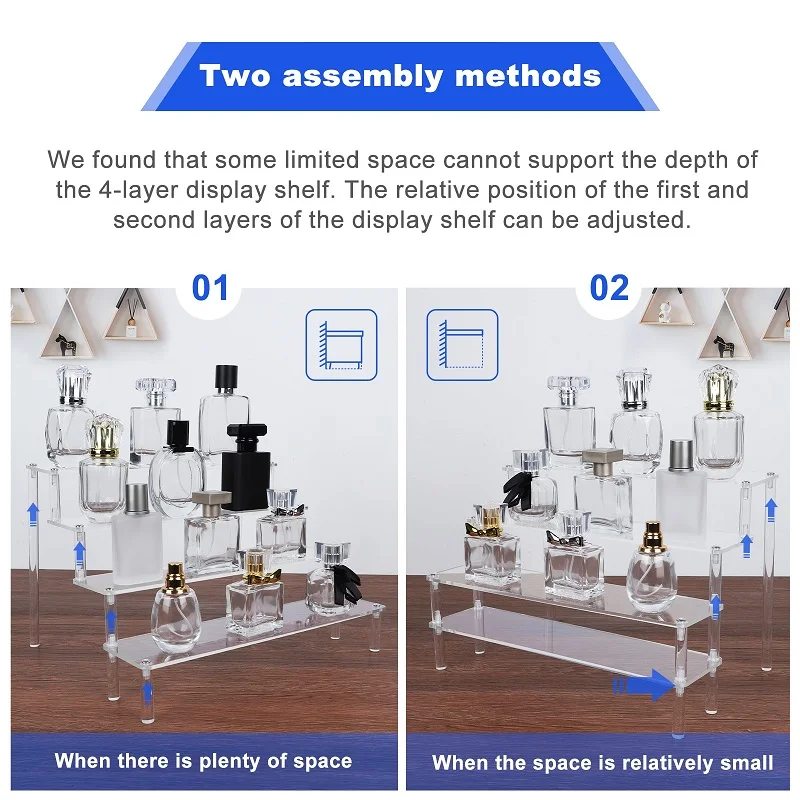 Two assembly methods

We found that some limited space cannot support the depth of the 4-layer display shelf. The relative position of the first and second layers of the display shelf can be adjusted.

01

When there is plenty of space

02

When the space is relatively small