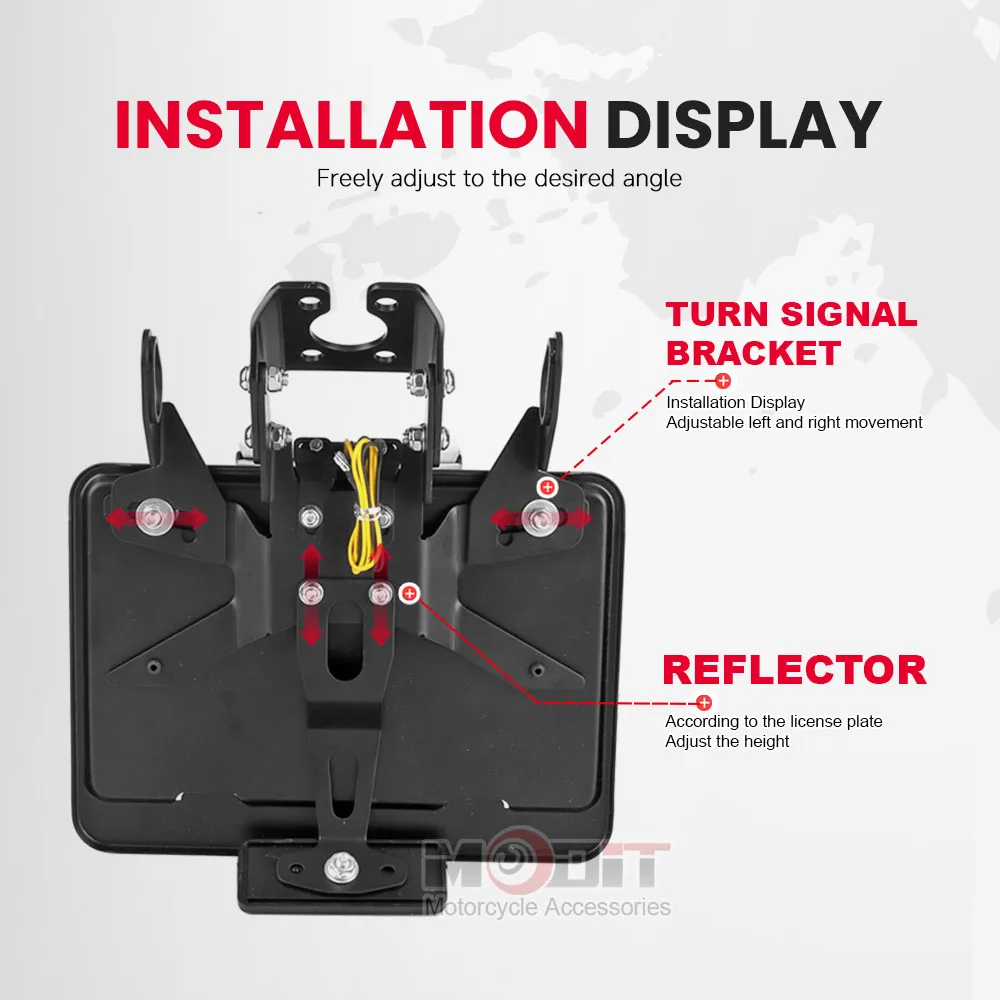 INSTALLATION DISPLAY

Freely adjust to the desired angle

TURN SIGNAL BRACKET

Installation Display
Adjustable left and right movement

REFLECTOR

According to the license plate
Adjust the height

MODIT
Motorcycle Accessories