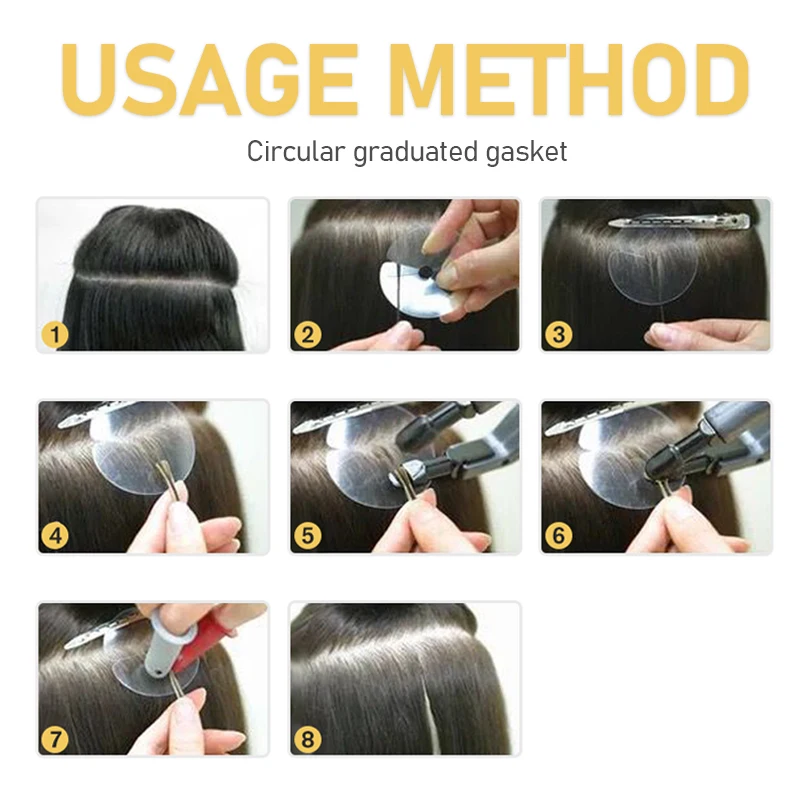 USAGE METHOD

Circular graduated gasket

1

2

3

4

5

6

7

8