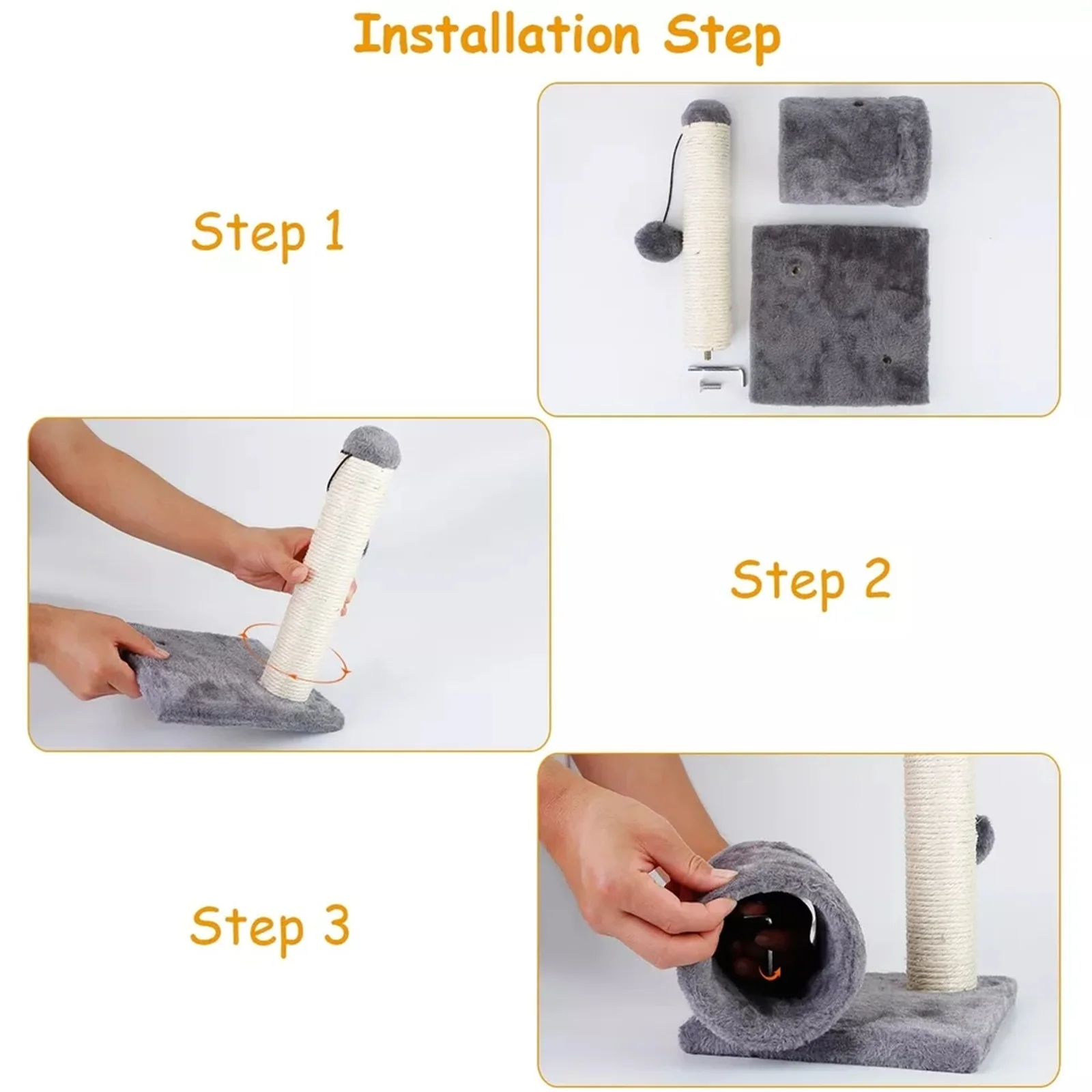 Installation Step

Step 1

Step 2

Step 3