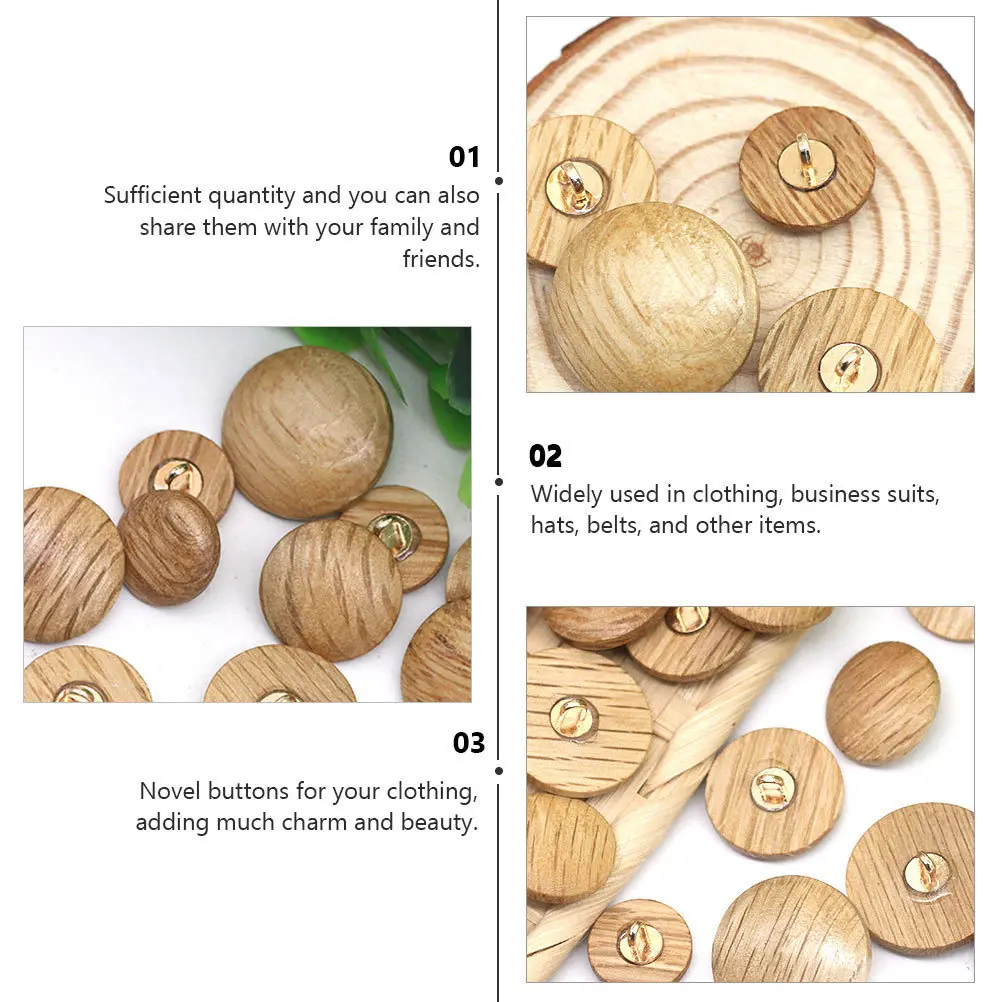 01
Sufficient quantity and you can also share them with your family and friends.

02
Widely used in clothing, business suits, hats, belts, and other items.

03
Novel buttons for your clothing, adding much charm and beauty.