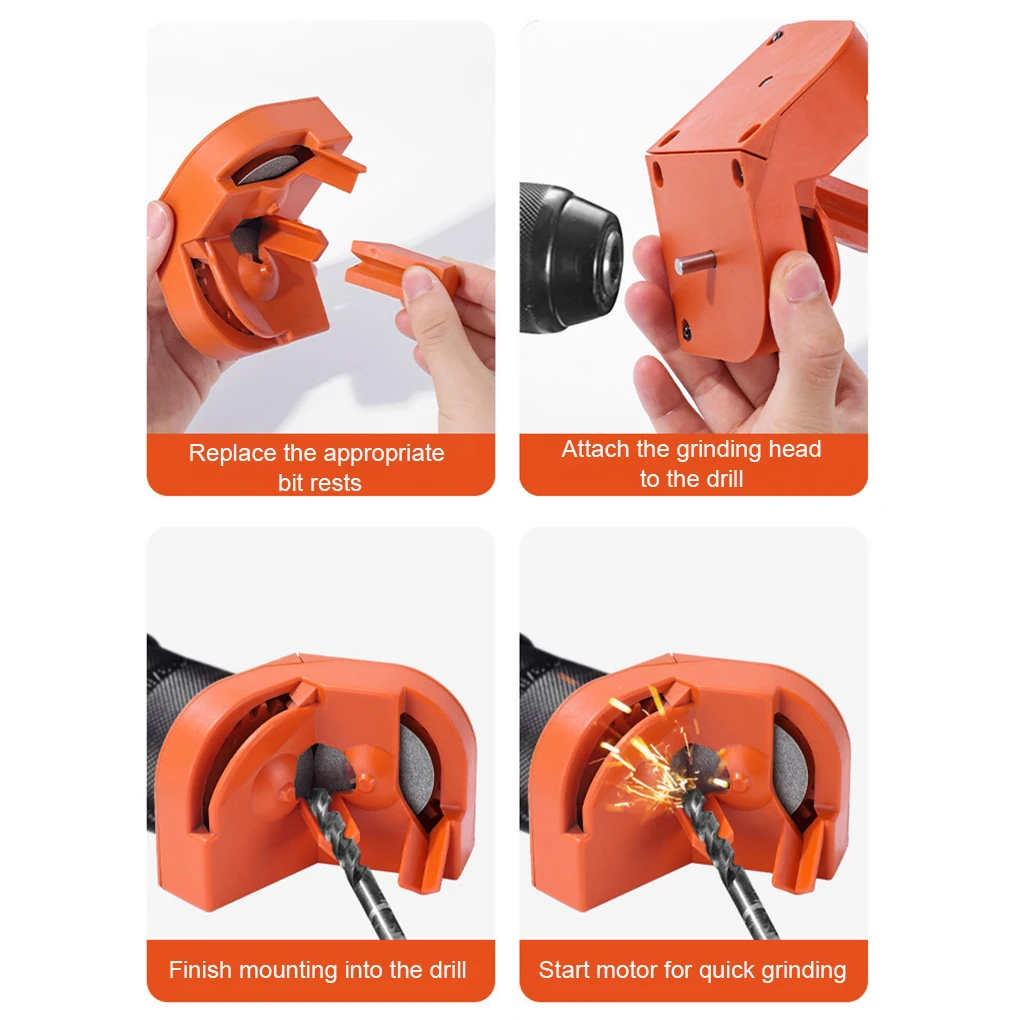 Replace the appropriate bit rests

Attach the grinding head to the drill

Finish mounting into the drill

Start motor for quick grinding