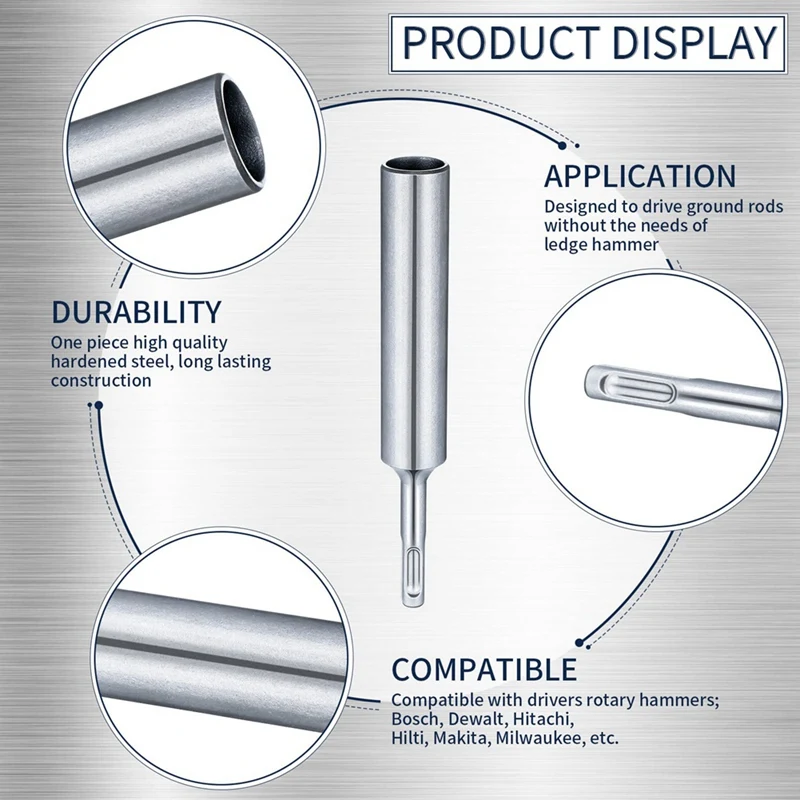 PRODUCT DISPLAY

APPLICATION
Designed to drive ground rods without the needs of ledge hammer

DURABILITY
One piece high quality hardened steel, long lasting construction

COMPATIBLE
Compatible with drivers rotary hammers; Bosch, Dewalt, Hitachi, Hilti, Makita, Milwaukee, etc.