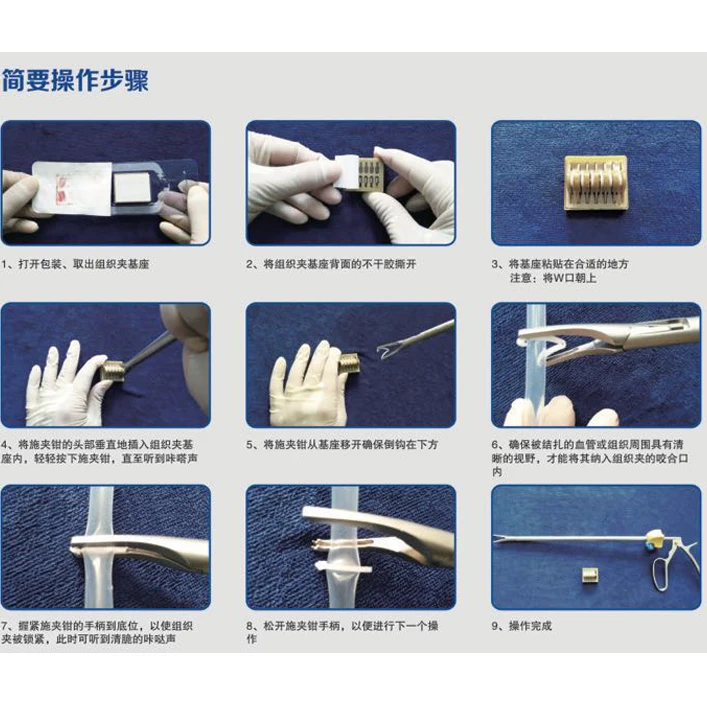 简要操作步骤

1、打开包装、取出组织夹基座

2、将组织夹基座背面的不干胶撕开

3、将基座粘贴在合适的地方
注意：将W口朝上

4、将施夹钳的头部垂直地插入组织夹基座内，轻轻按下施夹钳，直至听到咔嗒声

5、将施夹钳从基座移开确保倒钩在下方

6、确保被结扎的血管或组织周围具有清晰的视野，才能将其纳入组织夹的咬合口内

7、握紧施夹钳的手柄到底位，以使组织夹被锁紧，此时可听到清脆的咔哒声

8、松开施夹钳手柄，以便进行下一个操作

9、操作完成