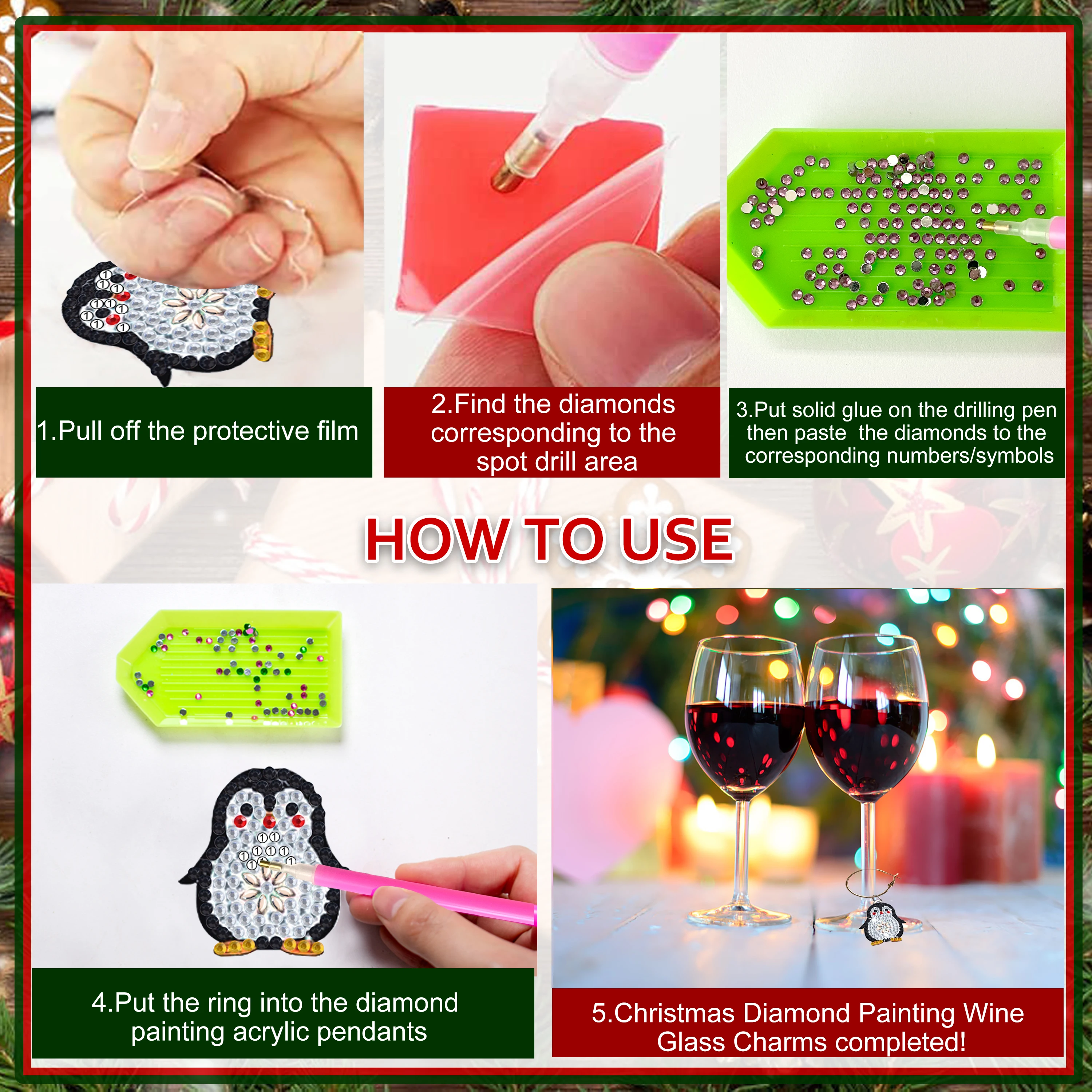 1.Pull off the protective film

2.Find the diamonds corresponding to the spot drill area

3.Put solid glue on the drilling pen then paste  the diamonds to the corresponding numbers/symbols

HOW TO USE

4.Put the ring into the diamond painting acrylic pendants

5.Christmas Diamond Painting Wine Glass Charms completed!