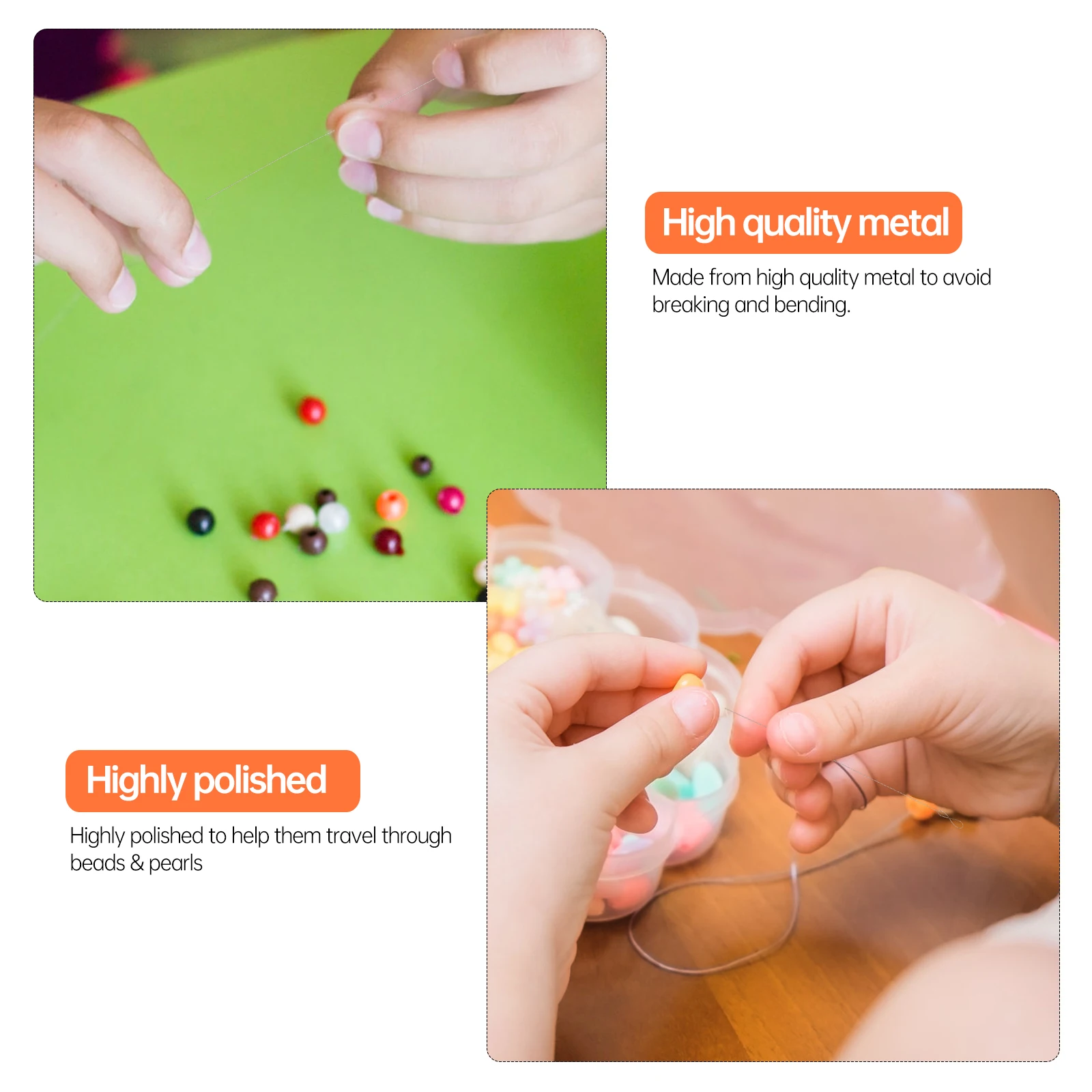 High quality metal

Made from high quality metal to avoid breaking and bending.

Highly polished

Highly polished to help them travel through beads & pearls