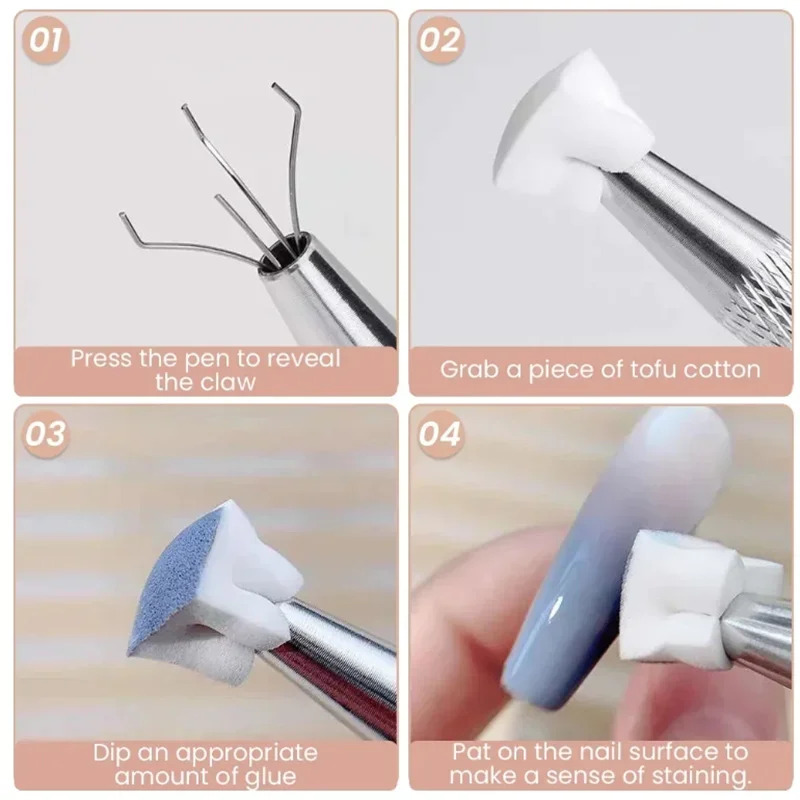 01

Press the pen to reveal the claw

02

Grab a piece of tofu cotton

03

Dip an appropriate amount of glue

04

Pat on the nail surface to make a sense of staining.