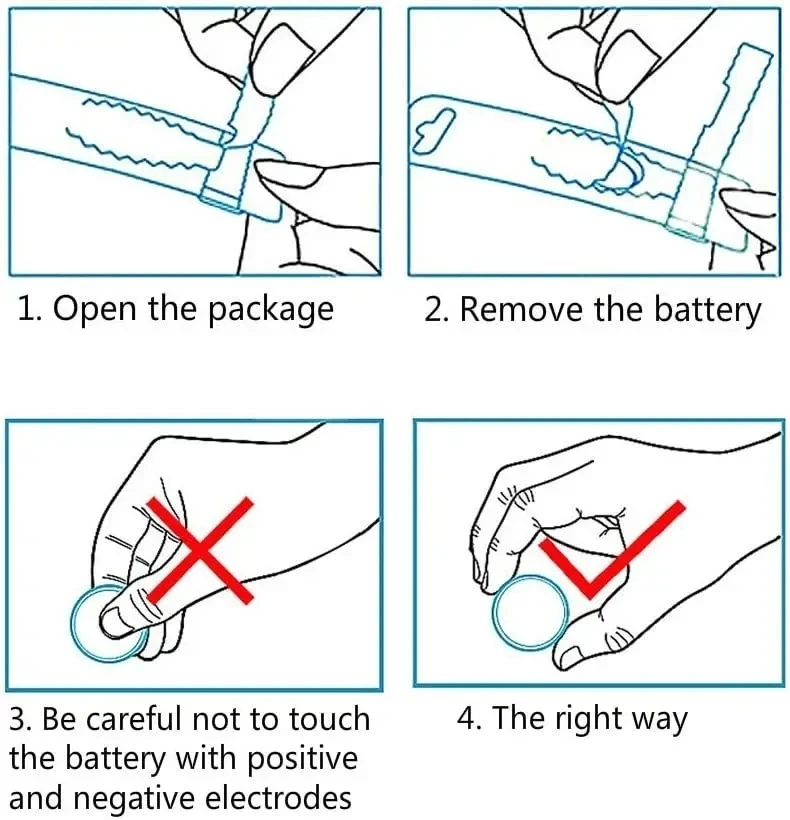 1. Open the package

2. Remove the battery

3. Be careful not to touch the battery with positive and negative electrodes

4. The right way