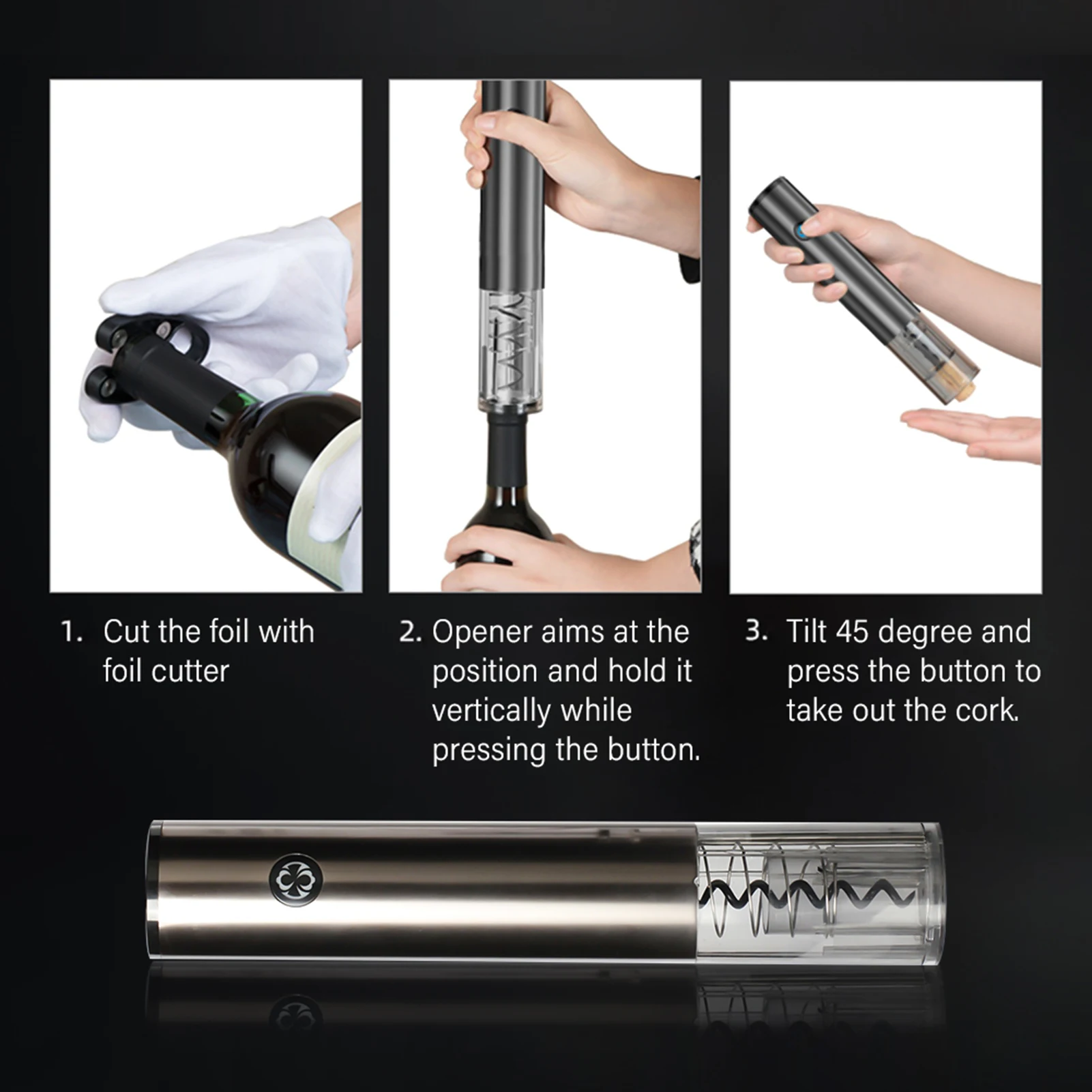 1. Cut the foil with foil cutter

2. Opener aims at the position and hold it vertically while pressing the button.

3. Tilt 45 degree and press the button to take out the cork.