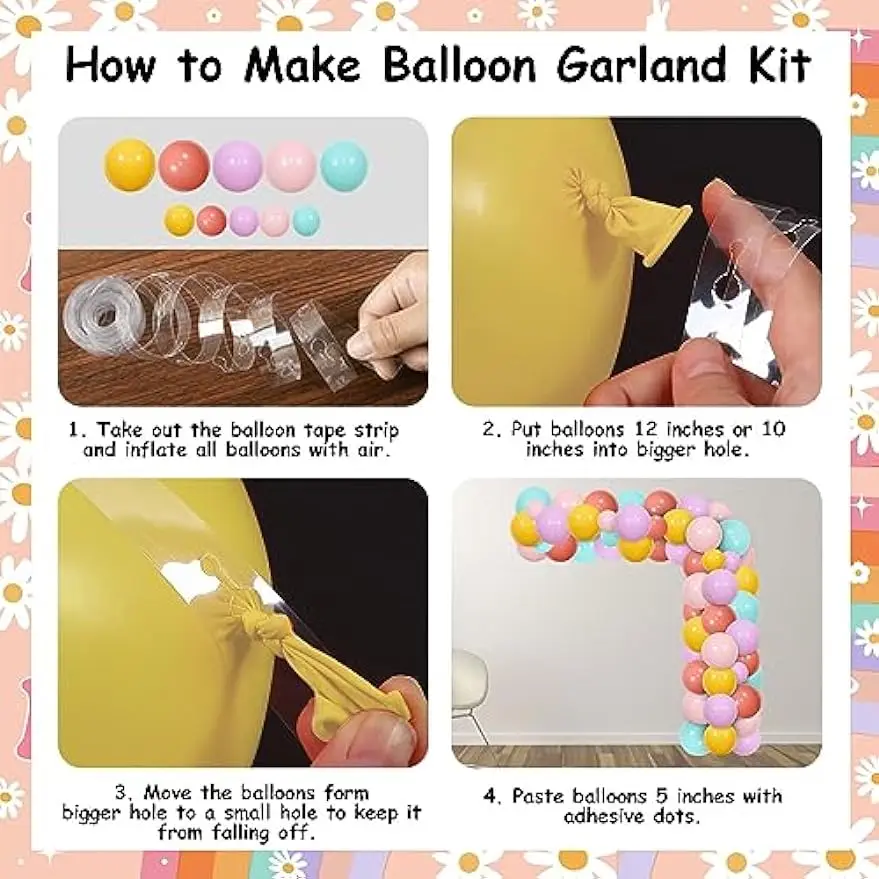 How to Make Balloon Garland Kit

1. Take out the balloon tape strip and inflate all balloons with air.

2. Put balloons 12 inches or 10 inches into bigger hole.

3. Move the balloons form bigger hole to a small hole to keep it from falling off.

4. Paste balloons 5 inches with adhesive dots.