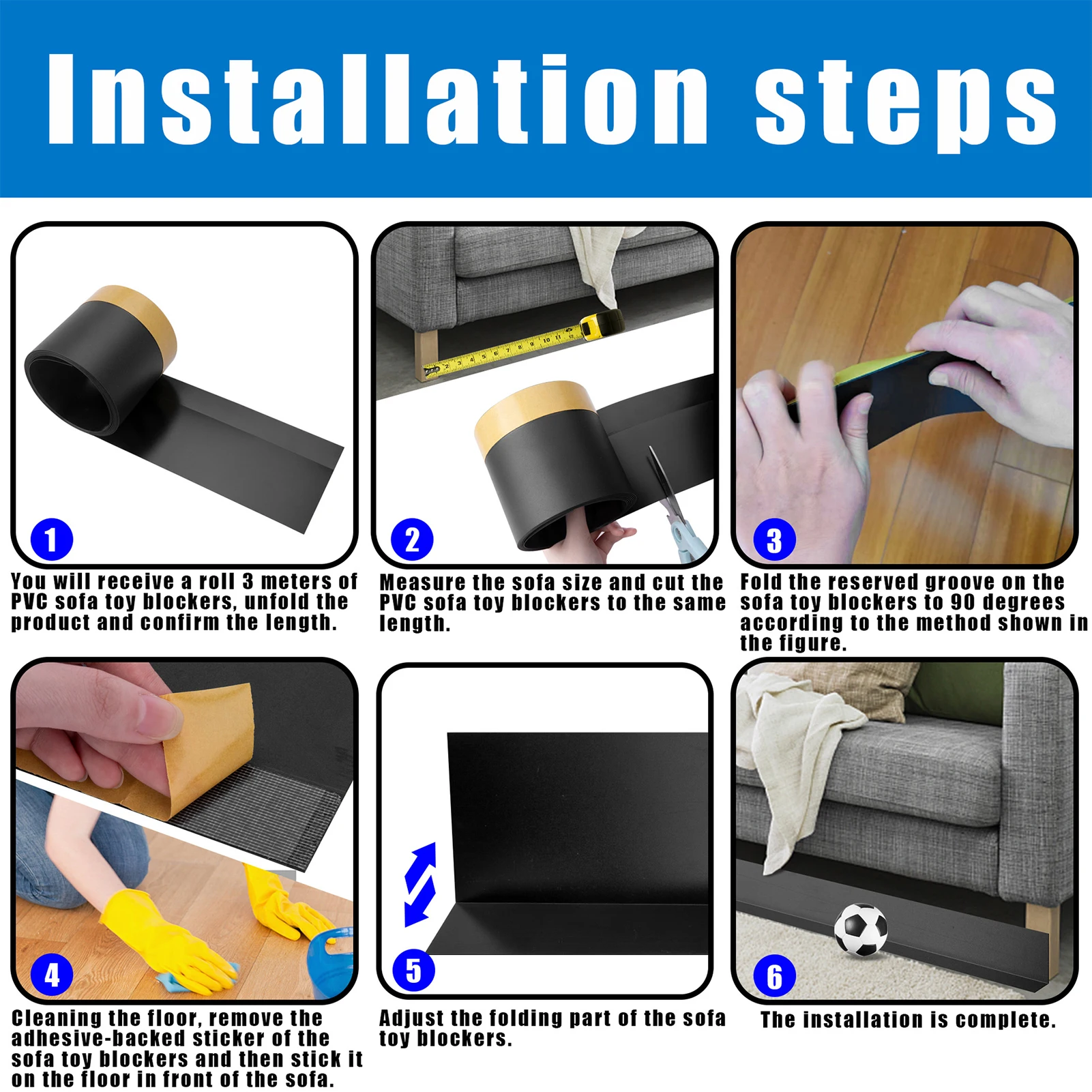 Installation steps

1

You will receive a roll 3 meters of PVC sofa toy blockers, unfold the product and confirm the length.

2

Measure the sofa size and cut the PVC sofa toy blockers to the same length.

3

Fold the reserved groove on the sofa toy blockers to 90 degrees according to the method shown in the figure.

4

Cleaning the floor, remove the adhesive-backed sticker of the sofa toy blockers and then stick it on the floor in front of the sofa.

5

Adjust the folding part of the sofa toy blockers.

6

The installation is complete.