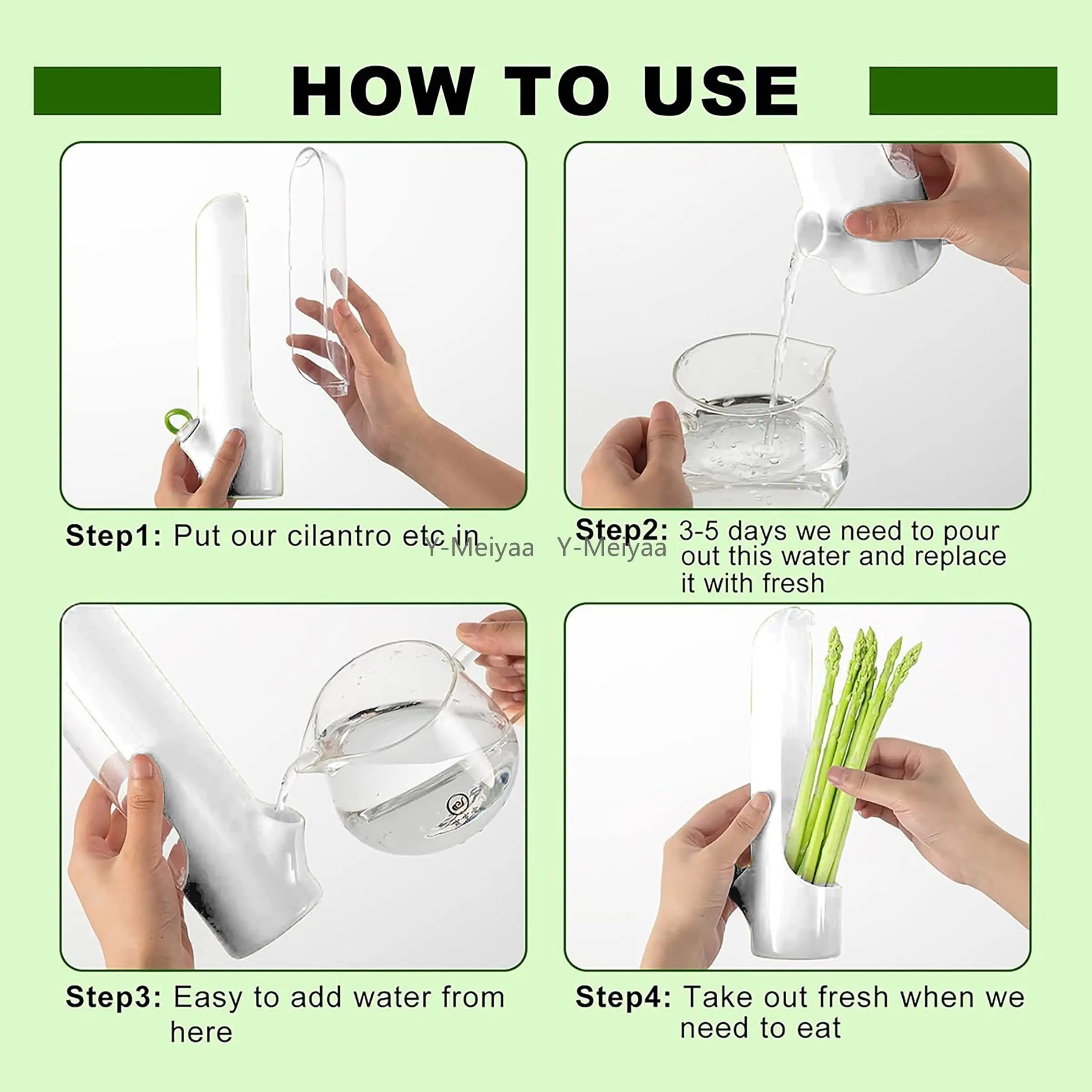 HOW TO USE

Step1: Put our cilantro etc in

Y-Meiyaa Y-Meiyaa

Step2: 3-5 days we need to pour out this water and replace it with fresh

Step3: Easy to add water from here

Step4: Take out fresh when we need to eat