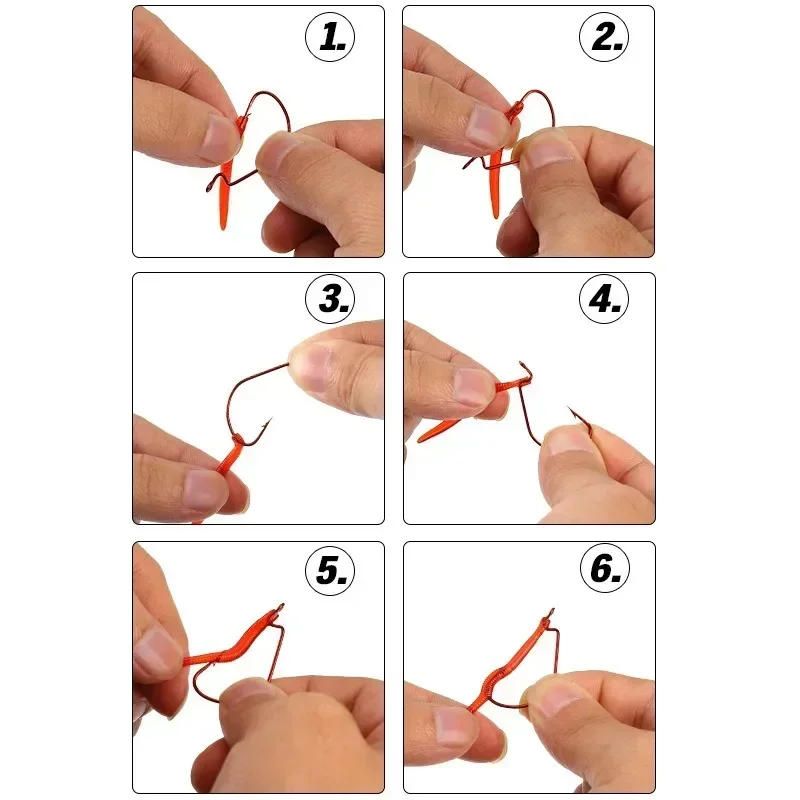 1.

2.

3.

4.

5.

6.