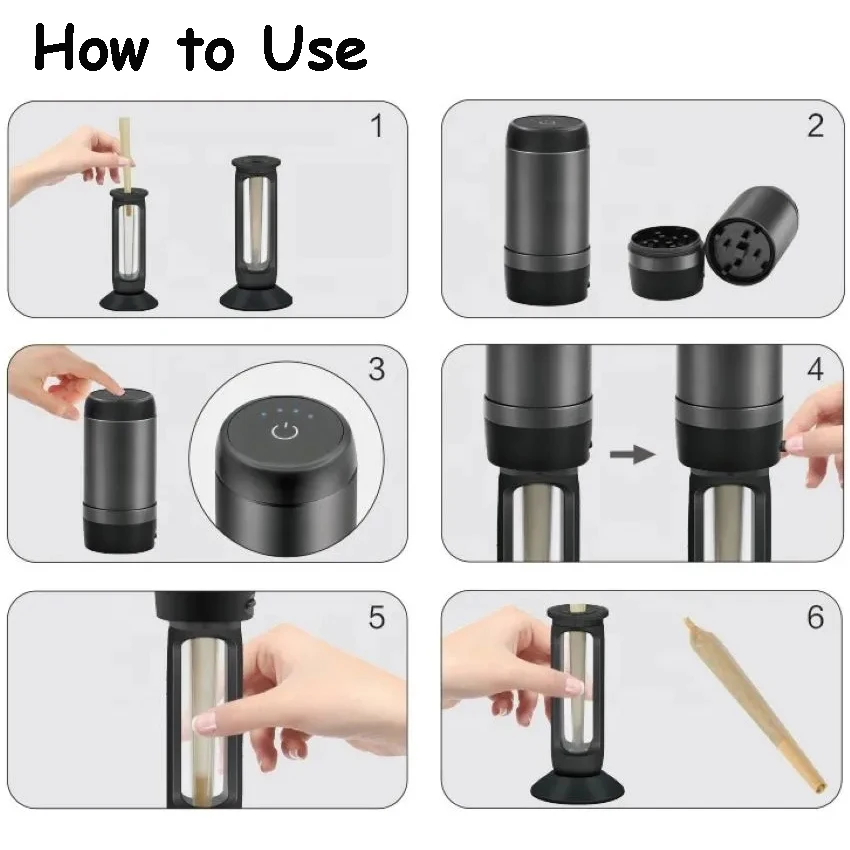 How to Use

1

2

3

4

5

6