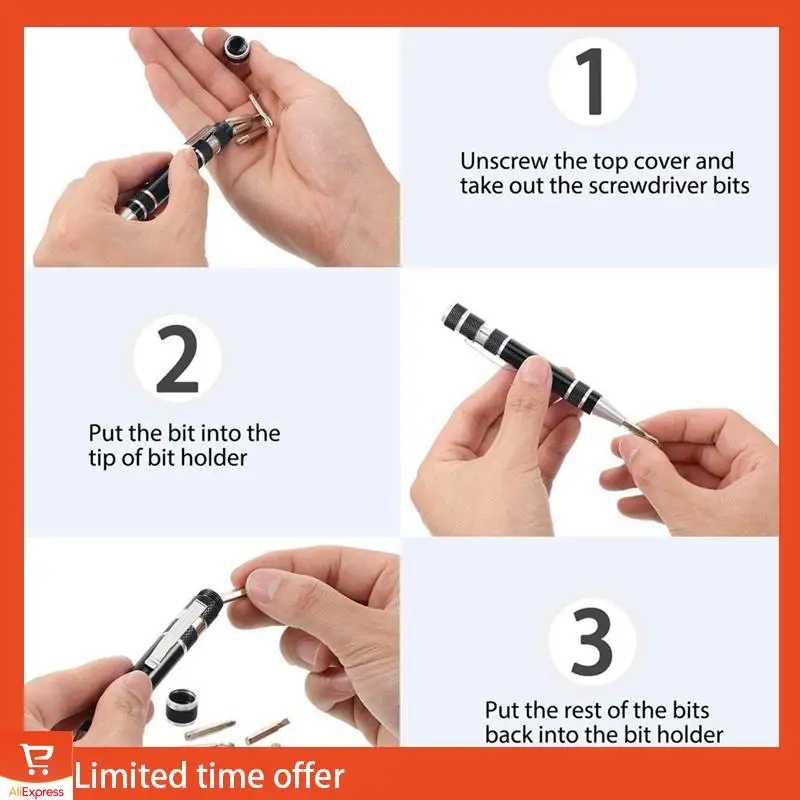 1

Unscrew the top cover and take out the screwdriver bits

2

Put the bit into the tip of bit holder

3

Put the rest of the bits back into the bit holder

AliExpress

Limited time offer